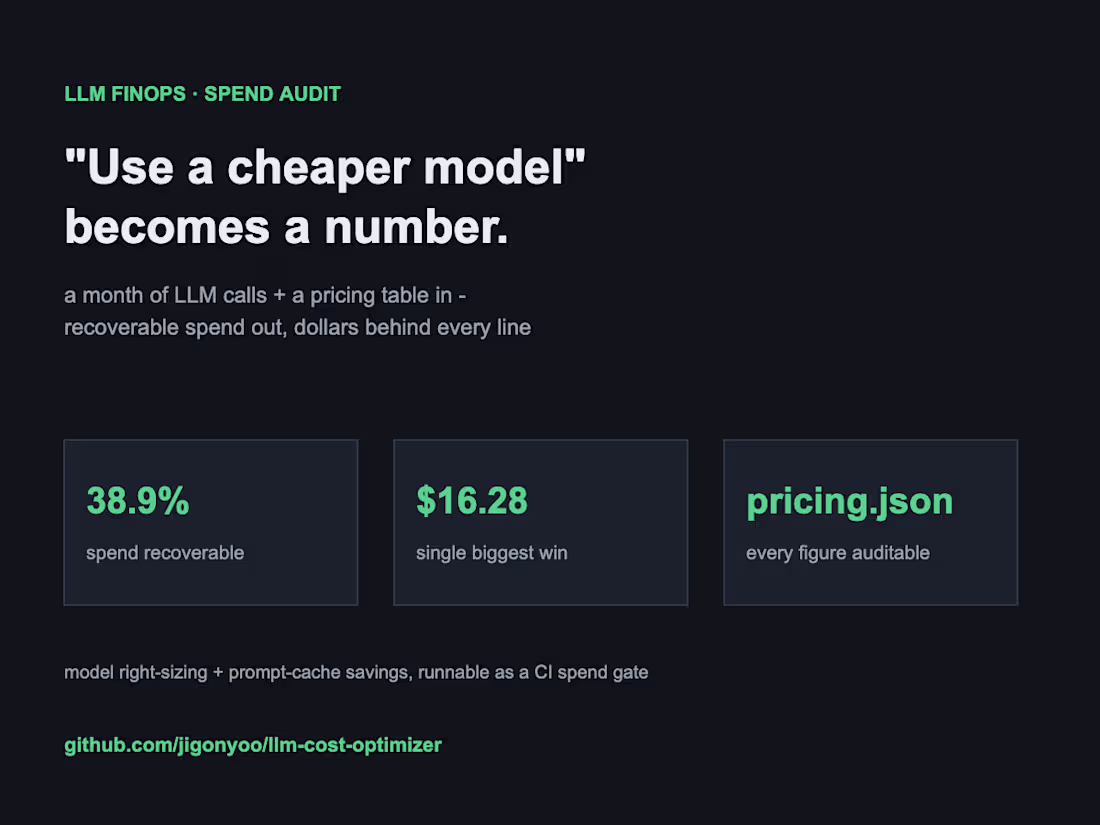 LLM FINOPS · SPEND AUDIT

"Use a cheaper model" becomes a number.

a month of LLM calls + a pricing table in - recoverable spend out, dollars behind every line

38.9%
spend recoverable

$16.28
single biggest win

pricing.json
every figure auditable

model right-sizing + prompt-cache savings, runnable as a CI spend gate

github.com/jigonyoo/llm-cost-optimizer