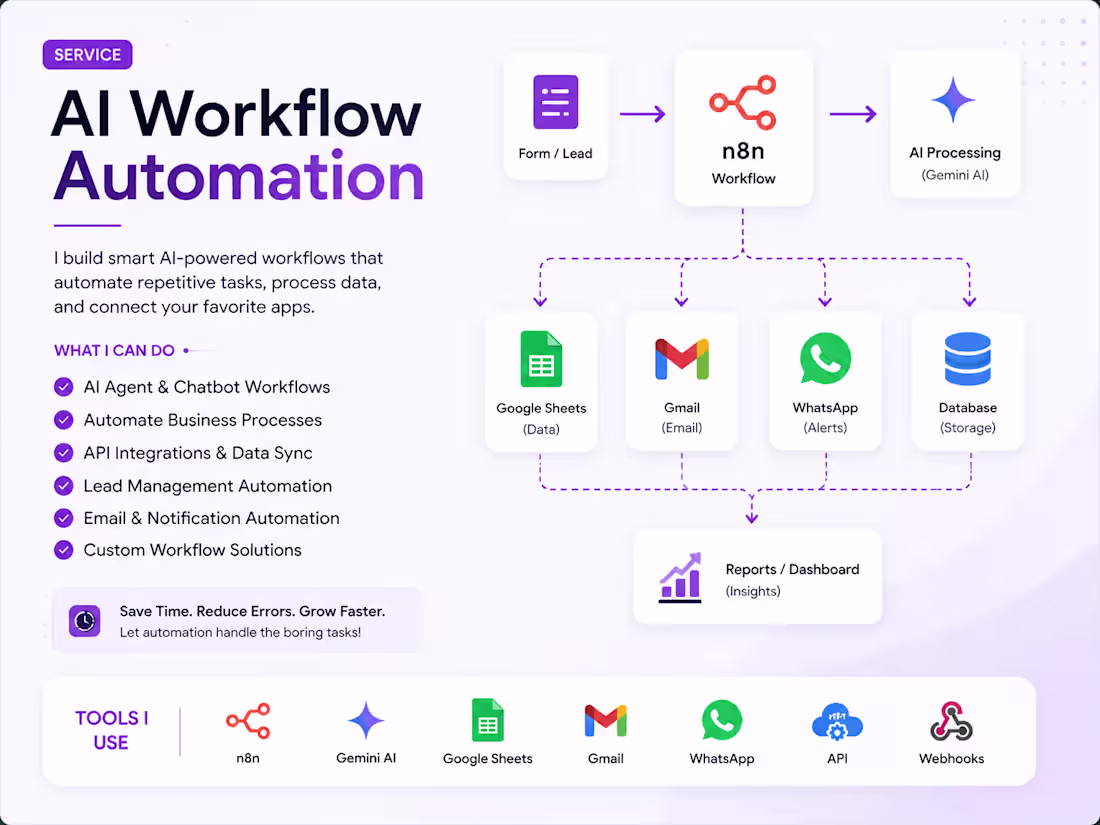 SERVICE

AI Workflow Automation

I build smart AI-powered workflows that automate repetitive tasks, process data, and connect your favorite apps.

WHAT I CAN DO

AI Agent & Chatbot Workflows
Automate Business Processes
API Integrations & Data Sync
Lead Management Automation
Email & Notification Automation
Custom Workflow Solutions

Save Time. Reduce Errors. Grow Faster.
Let automation handle the boring tasks!

Form / Lead

n8n
Workflow

AI Processing
(Gemini AI)

Google Sheets
(Data)

Gmail
(Email)

WhatsApp
(Alerts)

Database
(Storage)

Reports / Dashboard
(Insights)

TOOLS I USE

n8n

Gemini AI

Google Sheets

Gmail

WhatsApp

API

Webhooks