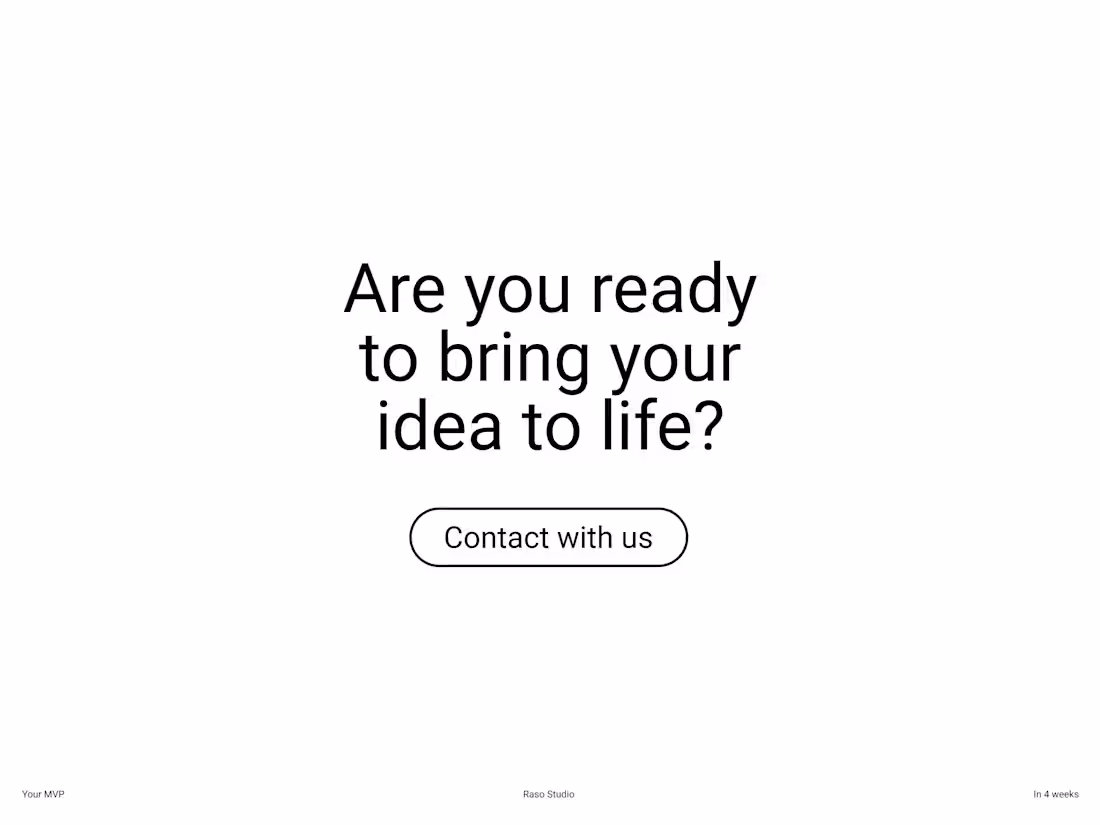 Are you ready to bring your idea to life?

Contact with us

Your MVP

Raso Studio

In 4 weeks