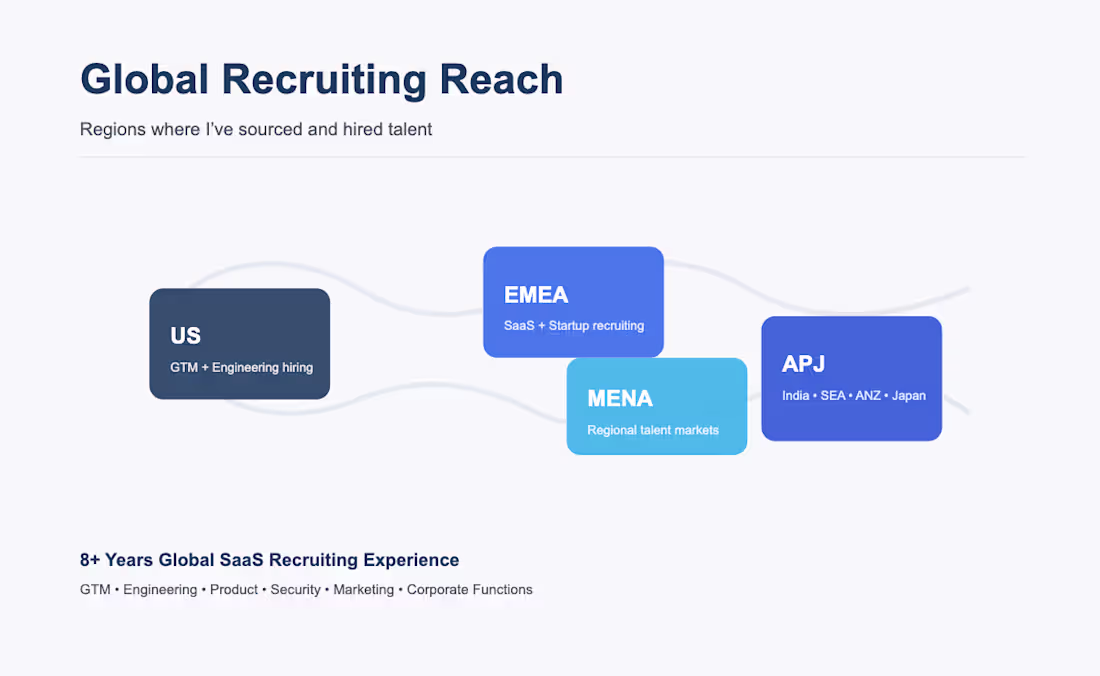 Global Recruiting Reach

Regions where I've sourced and hired talent

US

GTM + Engineering hiring

EMEA

SaaS + Startup recruiting

MENA

Regional talent markets

APJ

India • SEA • ANZ • Japan

8+ Years Global SaaS Recruiting Experience

GTM • Engineering • Product • Security • Marketing • Corporate Functions