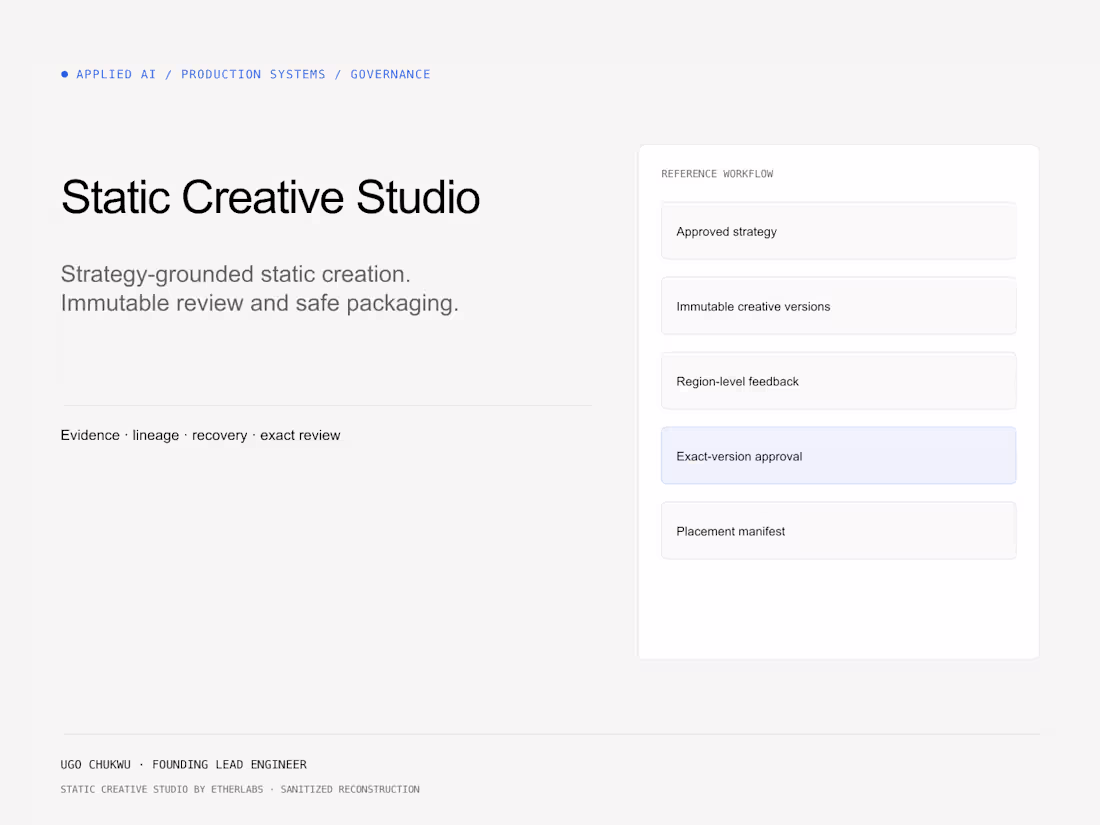 APPLIED AI / PRODUCTION SYSTEMS / GOVERNANCE

Static Creative Studio

Strategy-grounded static creation.
Immutable review and safe packaging.

Evidence · lineage · recovery · exact review

REFERENCE WORKFLOW

Approved strategy

Immutable creative versions

Region-level feedback

Exact-version approval

Placement manifest

UGO CHUKWU · FOUNDING LEAD ENGINEER

STATIC CREATIVE STUDIO BY ETHERLABS · SANITIZED RECONSTRUCTION