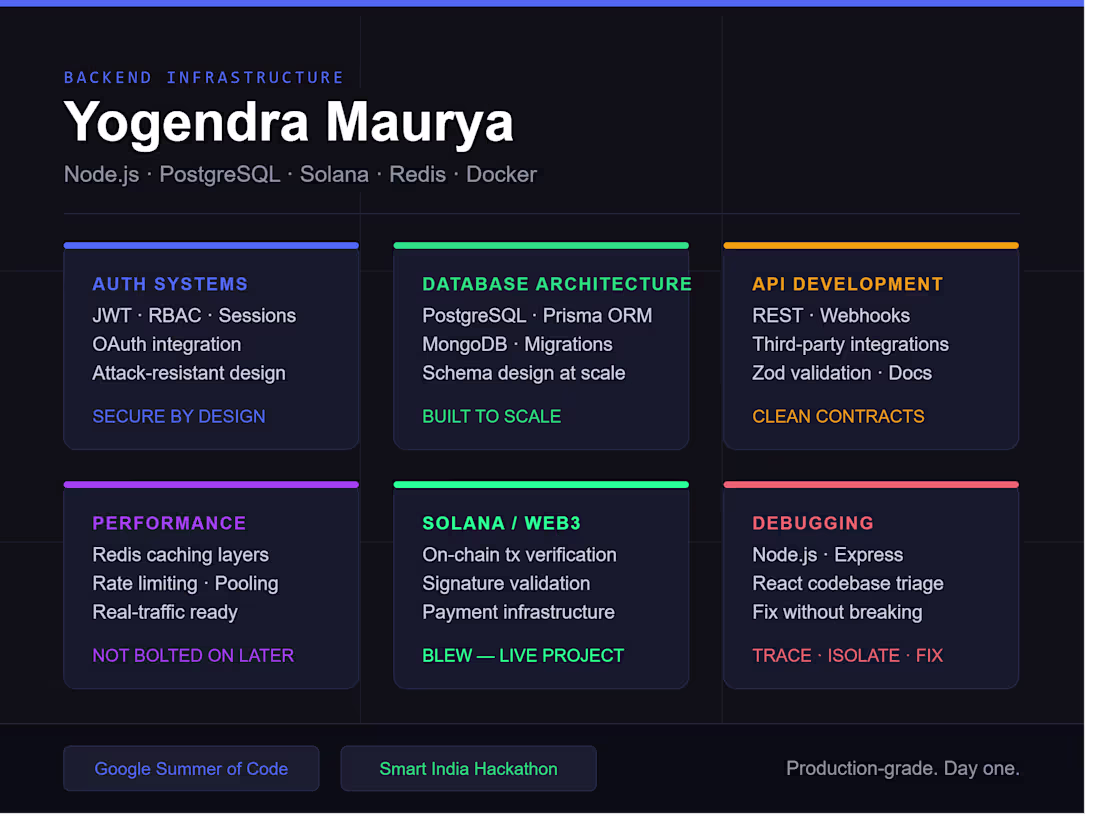 BACKEND INFRASTRUCTURE

Yogendra Maurya

Node.js · PostgreSQL · Solana · Redis · Docker

AUTH SYSTEMS
JWT · RBAC · Sessions
OAuth integration
Attack-resistant design

SECURE BY DESIGN

DATABASE ARCHITECTURE
PostgreSQL · Prisma ORM
MongoDB · Migrations
Schema design at scale

BUILT TO SCALE

API DEVELOPMENT
REST · Webhooks
Third-party integrations
Zod validation · Docs

CLEAN CONTRACTS

PERFORMANCE
Redis caching layers
Rate limiting · Pooling
Real-traffic ready

NOT BOLTED ON LATER

SOLANA / WEB3
On-chain tx verification
Signature validation
Payment infrastructure

BLEW — LIVE PROJECT

DEBUGGING
Node.js · Express
React codebase triage
Fix without breaking

TRACE · ISOLATE · FIX

Google Summer of Code

Smart India Hackathon

Production-grade. Day one.