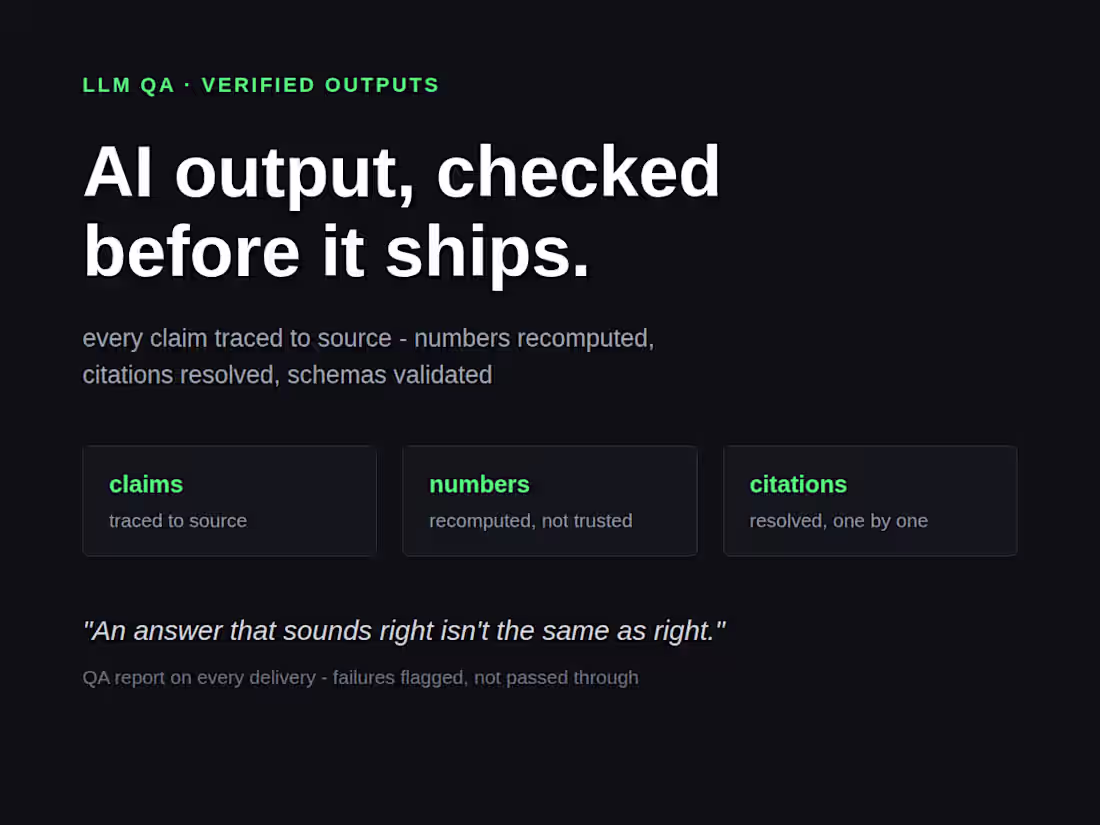 LLM QA · VERIFIED OUTPUTS

AI output, checked before it ships.

every claim traced to source - numbers recomputed, citations resolved, schemas validated

claims
traced to source

numbers
recomputed, not trusted

citations
resolved, one by one

"An answer that sounds right isn't the same as right."

QA report on every delivery - failures flagged, not passed through