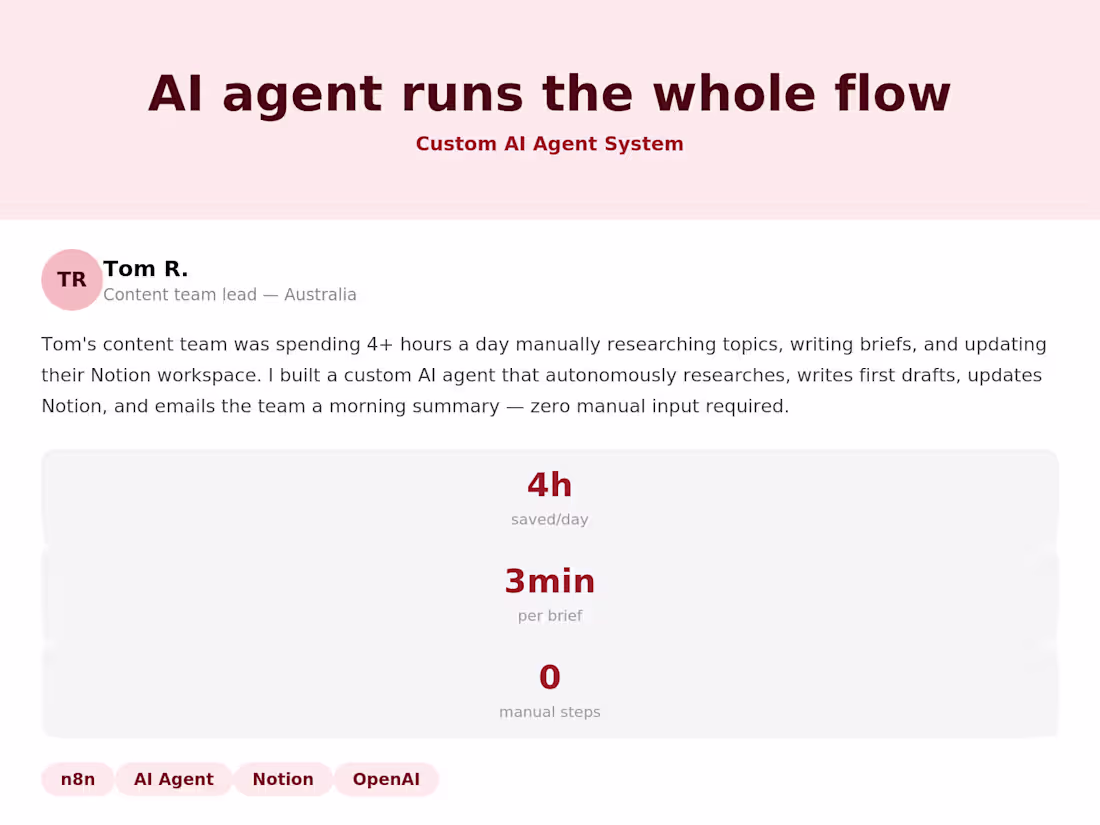 AI agent runs the whole flow

Custom AI Agent System

TR

Tom R.

Content team lead — Australia

Tom's content team was spending 4+ hours a day manually researching topics, writing briefs, and updating their Notion workspace. I built a custom AI agent that autonomously researches, writes first drafts, updates Notion, and emails the team a morning summary — zero manual input required.

4h
saved/day

3min
per brief

0
manual steps

n8n

AI Agent

Notion

OpenAI