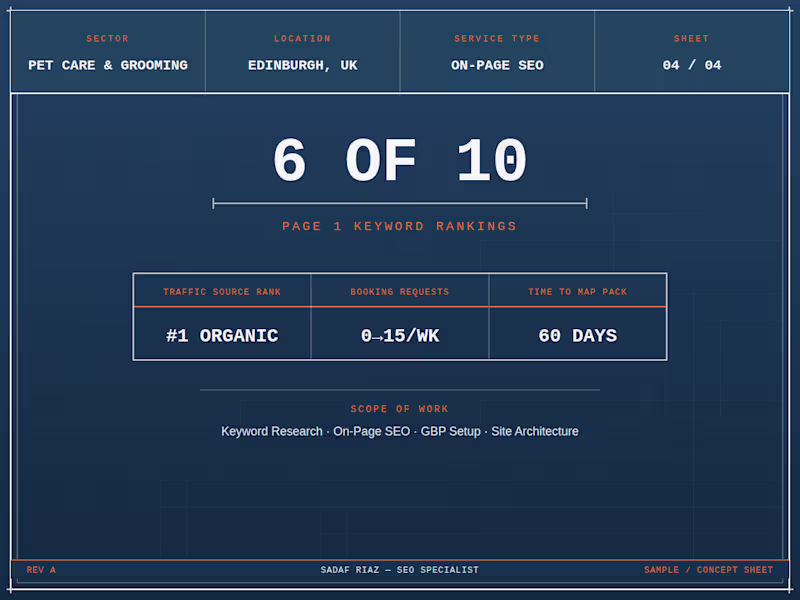 SECTOR
PET CARE & GROOMING

LOCATION
EDINBURGH, UK

SERVICE TYPE
ON-PAGE SEO

SHEET
04 / 04

6 OF 10

PAGE 1 KEYWORD RANKINGS

| TRAFFIC SOURCE RANK | BOOKING REQUESTS | TIME TO MAP PACK |
|---|---|---|
| #1 ORGANIC | 0→15/WK | 60 DAYS |

SCOPE OF WORK

Keyword Research · On-Page SEO · GBP Setup · Site Architecture

REV A

SADAF RIAZ — SEO SPECIALIST

SAMPLE / CONCEPT SHEET