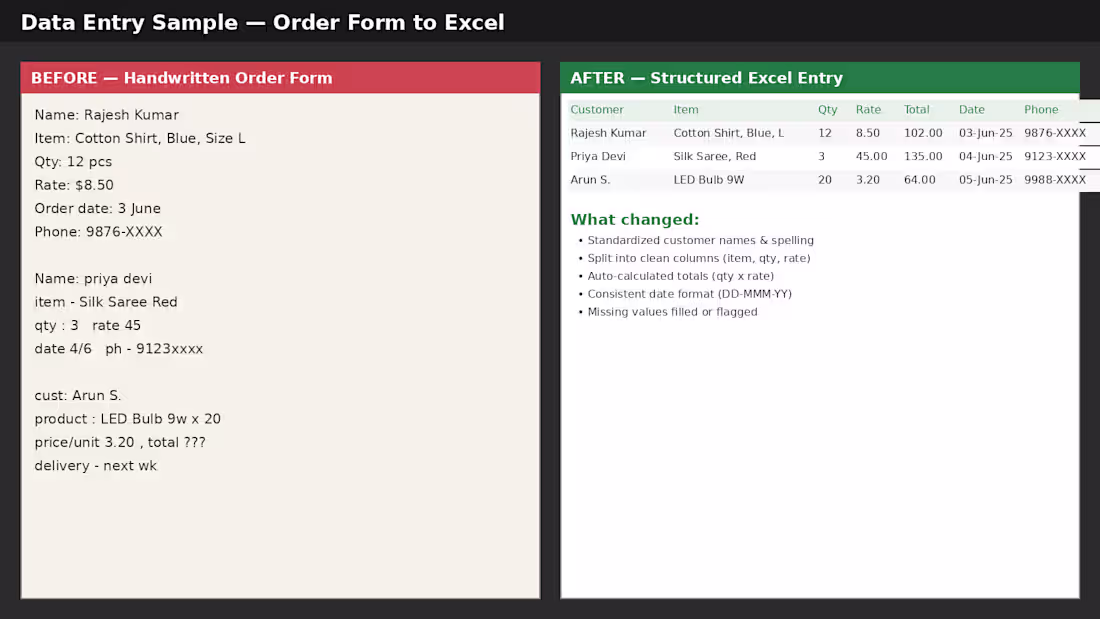 Data Entry Sample — Order Form to Excel

BEFORE — Handwritten Order Form

Name: Rajesh Kumar
Item: Cotton Shirt, Blue, Size L
Qty: 12 pcs
Rate: $8.50
Order date: 3 June
Phone: 9876-XXXX

Name: priya devi
item - Silk Saree Red
qty : 3 rate 45
date 4/6 ph - 9123xxxx

cust: Arun S.
product : LED Bulb 9w x 20
price/unit 3.20 , total ???
delivery - next wk

AFTER — Structured Excel Entry

| Customer | Item | Qty | Rate | Total | Date | Phone |
|---|---|---|---|---|---|---|
| Rajesh Kumar | Cotton Shirt, Blue, L | 12 | 8.50 | 102.00 | 03-Jun-25 | 9876-XXXX |
| Priya Devi | Silk Saree, Red | 3 | 45.00 | 135.00 | 04-Jun-25 | 9123-XXXX |
| Arun S. | LED Bulb 9W | 20 | 3.20 | 64.00 | 05-Jun-25 | 9988-XXXX |

What changed:
• Standardized customer names & spelling
• Split into clean columns (item, qty, rate)
• Auto-calculated totals (qty x rate)
• Consistent date format (DD-MMM-YY)
• Missing values filled or flagged