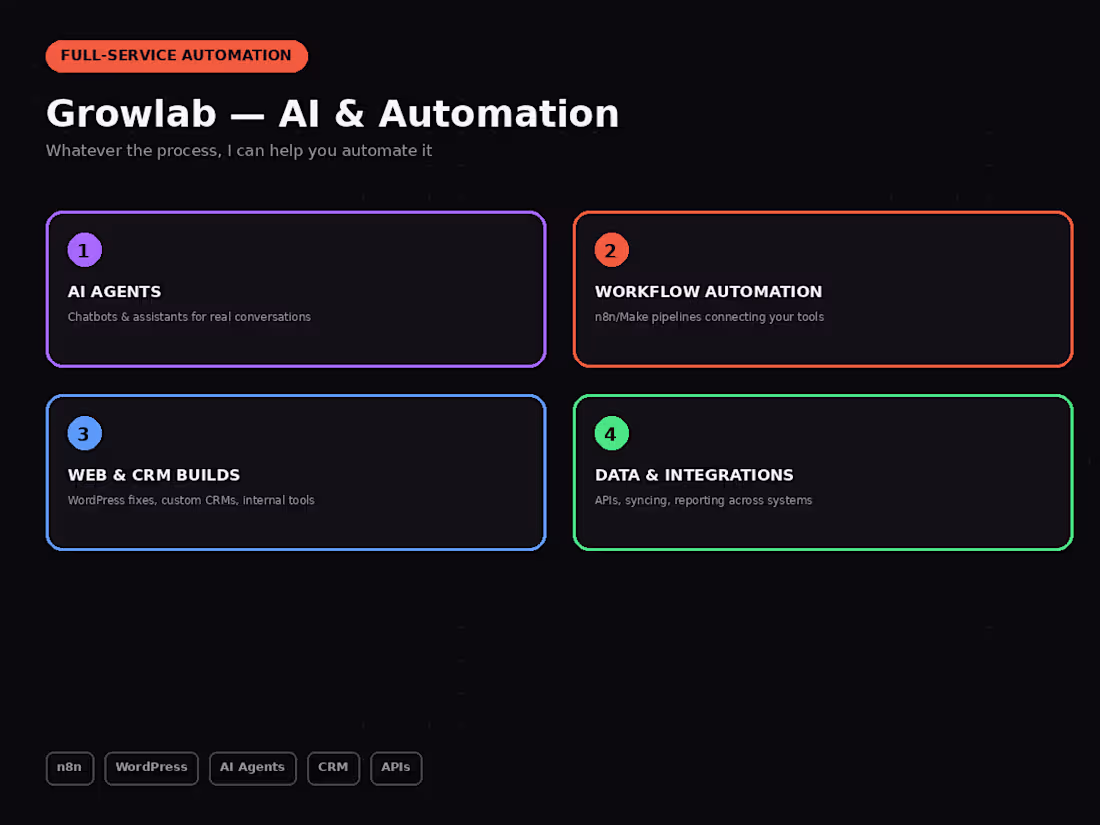 FULL-SERVICE AUTOMATION

Growlab — AI & Automation

Whatever the process, I can help you automate it

1

AI AGENTS

Chatbots & assistants for real conversations

2

WORKFLOW AUTOMATION

n8n/Make pipelines connecting your tools

3

WEB & CRM BUILDS

WordPress fixes, custom CRMs, internal tools

4

DATA & INTEGRATIONS

APIs, syncing, reporting across systems

n8n

WordPress

AI Agents

CRM

APIs