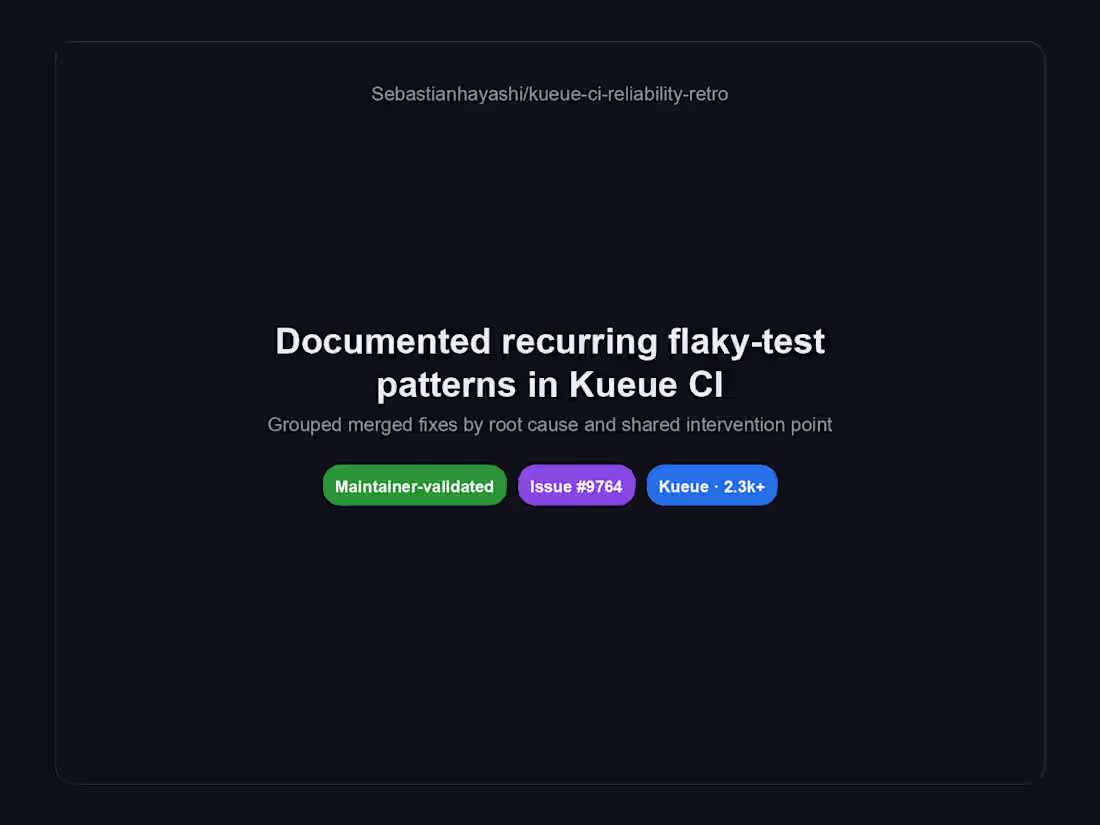 Sebastianhayashi/kueue-ci-reliability-retro

Documented recurring flaky-test patterns in Kueue CI

Grouped merged fixes by root cause and shared intervention point

Maintainer-validated

Issue #9764

Kueue · 2.3k+