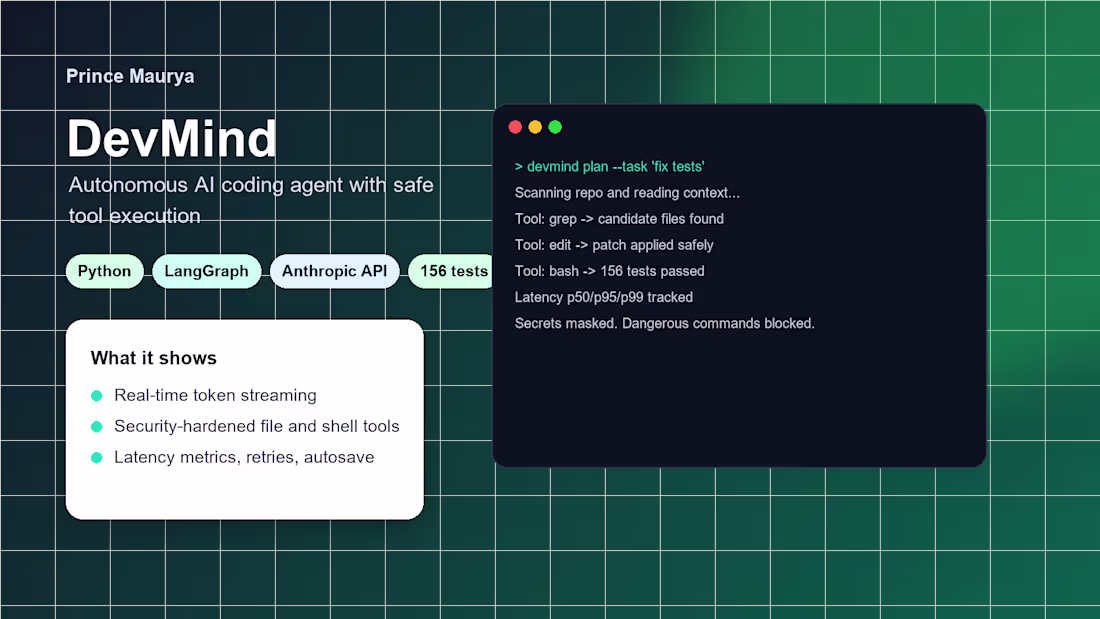 Prince Maurya

DevMind

Autonomous AI coding agent with safe tool execution

Python
LangGraph
Anthropic API
156 tests

What it shows

• Real-time token streaming
• Security-hardened file and shell tools
• Latency metrics, retries, autosave

> devmind plan --task 'fix tests'
Scanning repo and reading context...
Tool: grep -> candidate files found
Tool: edit -> patch applied safely
Tool: bash -> 156 tests passed
Latency p50/p95/p99 tracked
Secrets masked. Dangerous commands blocked.