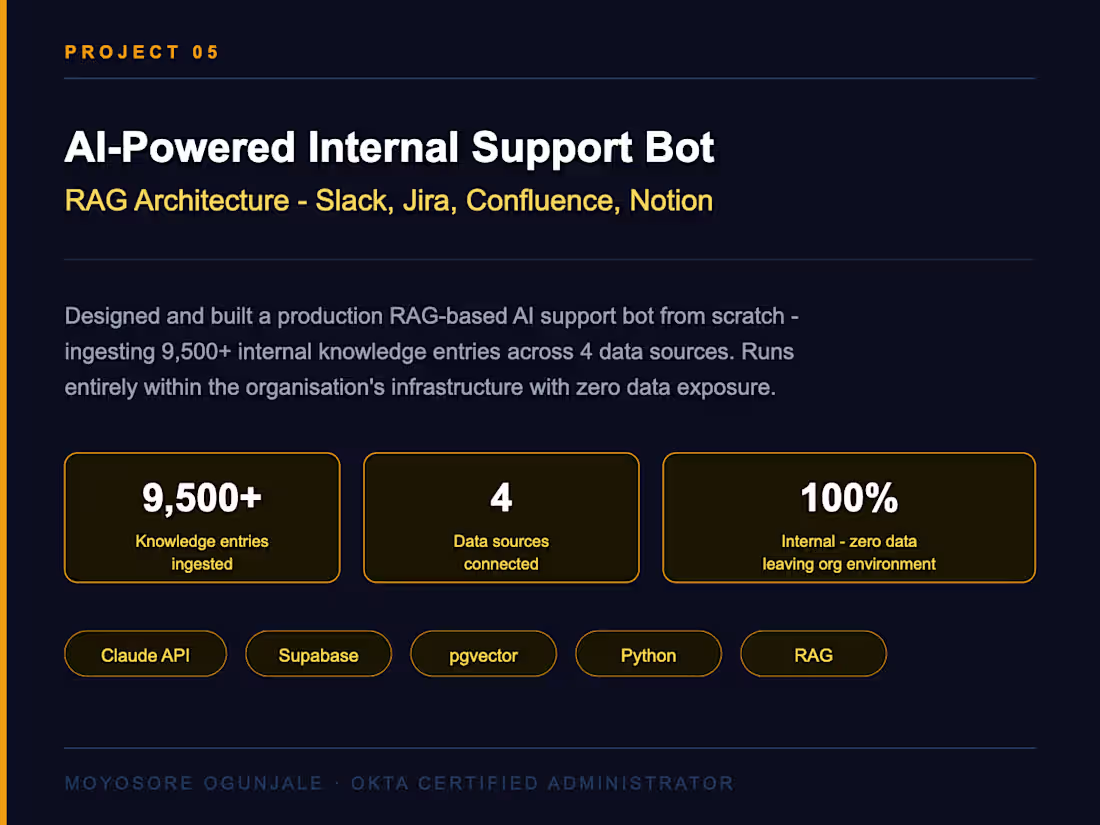 PROJECT 05

AI-Powered Internal Support Bot

RAG Architecture - Slack, Jira, Confluence, Notion

Designed and built a production RAG-based AI support bot from scratch - ingesting 9,500+ internal knowledge entries across 4 data sources. Runs entirely within the organisation's infrastructure with zero data exposure.

9,500+
Knowledge entries ingested

4
Data sources connected

100%
Internal - zero data leaving org environment

Claude API

Supabase

pgvector

Python

RAG

MOYOSORE OGUNJALE · OKTA CERTIFIED ADMINISTRATOR