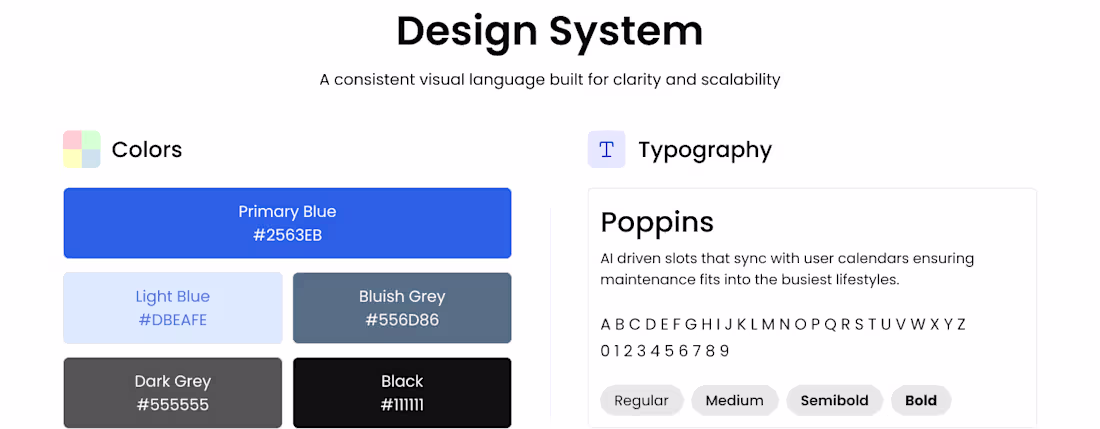 Design System

A consistent visual language built for clarity and scalability

Colors

Primary Blue
#2563EB

Light Blue
#DBEAFE

Bluish Grey
#556D86

Dark Grey
#555555

Black
#111111

T

Typography

Poppins

AI driven slots that sync with user calendars ensuring maintenance fits into the busiest lifestyles.

A B C D E F G H I J K L M N O P Q R S T U V W X Y Z
0 1 2 3 4 5 6 7 8 9

Regular Medium Semibold Bold