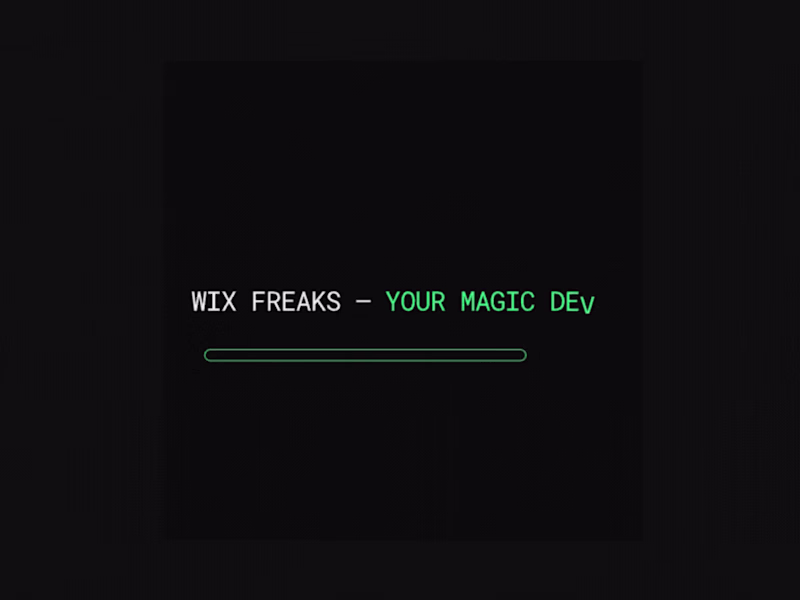 WIX FREAKS — YOUR MAGIC DEV