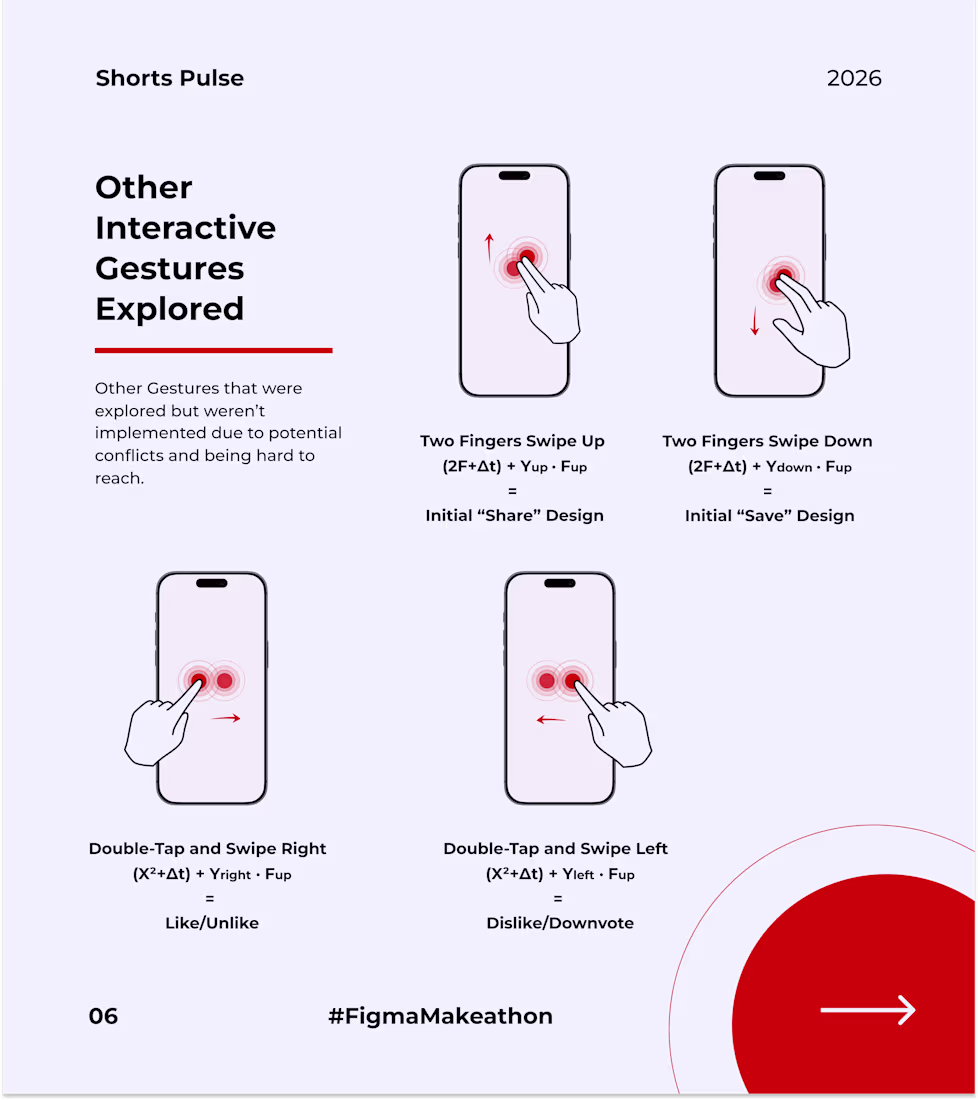 Shorts Pulse

2026

Other Interactive Gestures Explored

Other Gestures that were explored but weren't implemented due to potential conflicts and being hard to reach.

Two Fingers Swipe Up
$(2F+\Delta t) + Y_{up} \cdot F_{up}$
=
Initial "Share" Design

Two Fingers Swipe Down
$(2F+\Delta t) + Y_{down} \cdot F_{up}$
=
Initial "Save" Design

Double-Tap and Swipe Right
$(X^2+\Delta t) + Y_{right} \cdot F_{up}$
=
Like/Unlike

Double-Tap and Swipe Left
$(X^2+\Delta t) + Y_{left} \cdot F_{up}$
=
Dislike/Downvote

06

#FigmaMakeathon