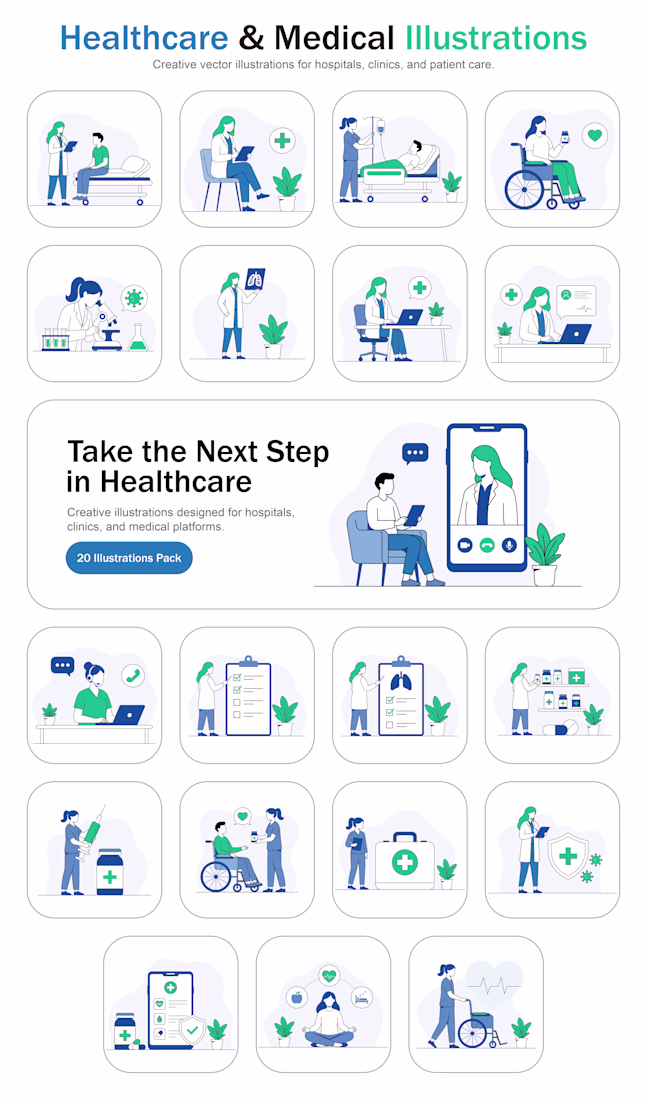 Healthcare & Medical Illustrations
Creative vector illustrations for hospitals, clinics, and patient care.

Take the Next Step in Healthcare

Creative illustrations designed for hospitals, clinics, and medical platforms.

20 Illustrations Pack