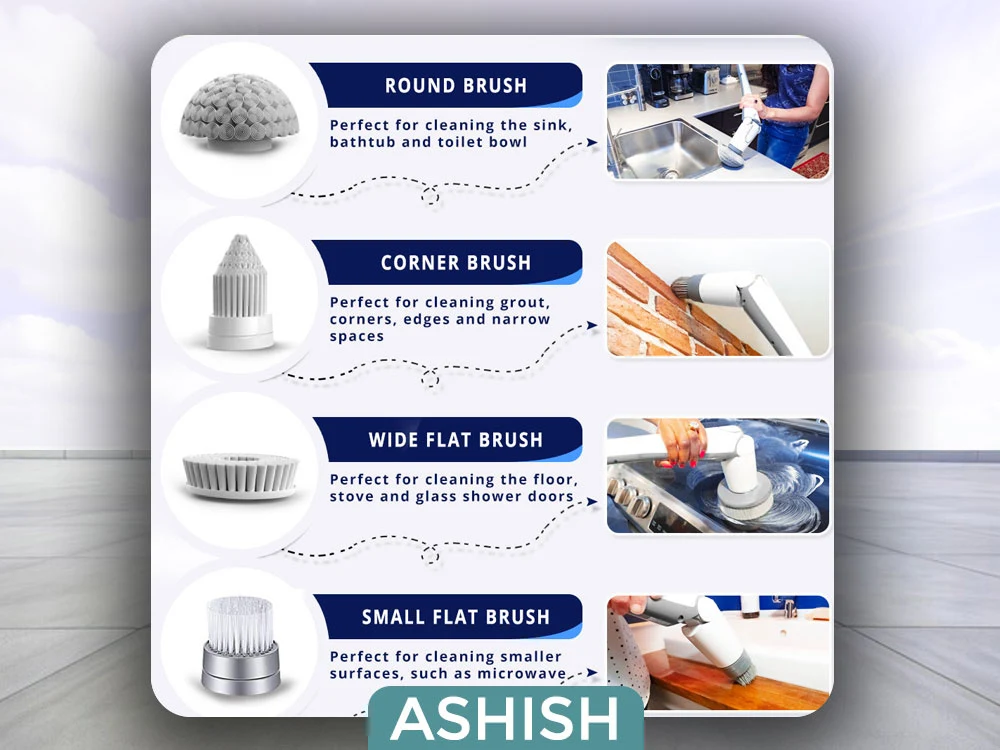 ROUND BRUSH

Perfect for cleaning the sink, bathtub and toilet bowl

CORNER BRUSH

Perfect for cleaning grout, corners, edges and narrow spaces

WIDE FLAT BRUSH

Perfect for cleaning the floor, stove and glass shower doors

SMALL FLAT BRUSH

Perfect for cleaning smaller surfaces, such as microwave

ASHISH