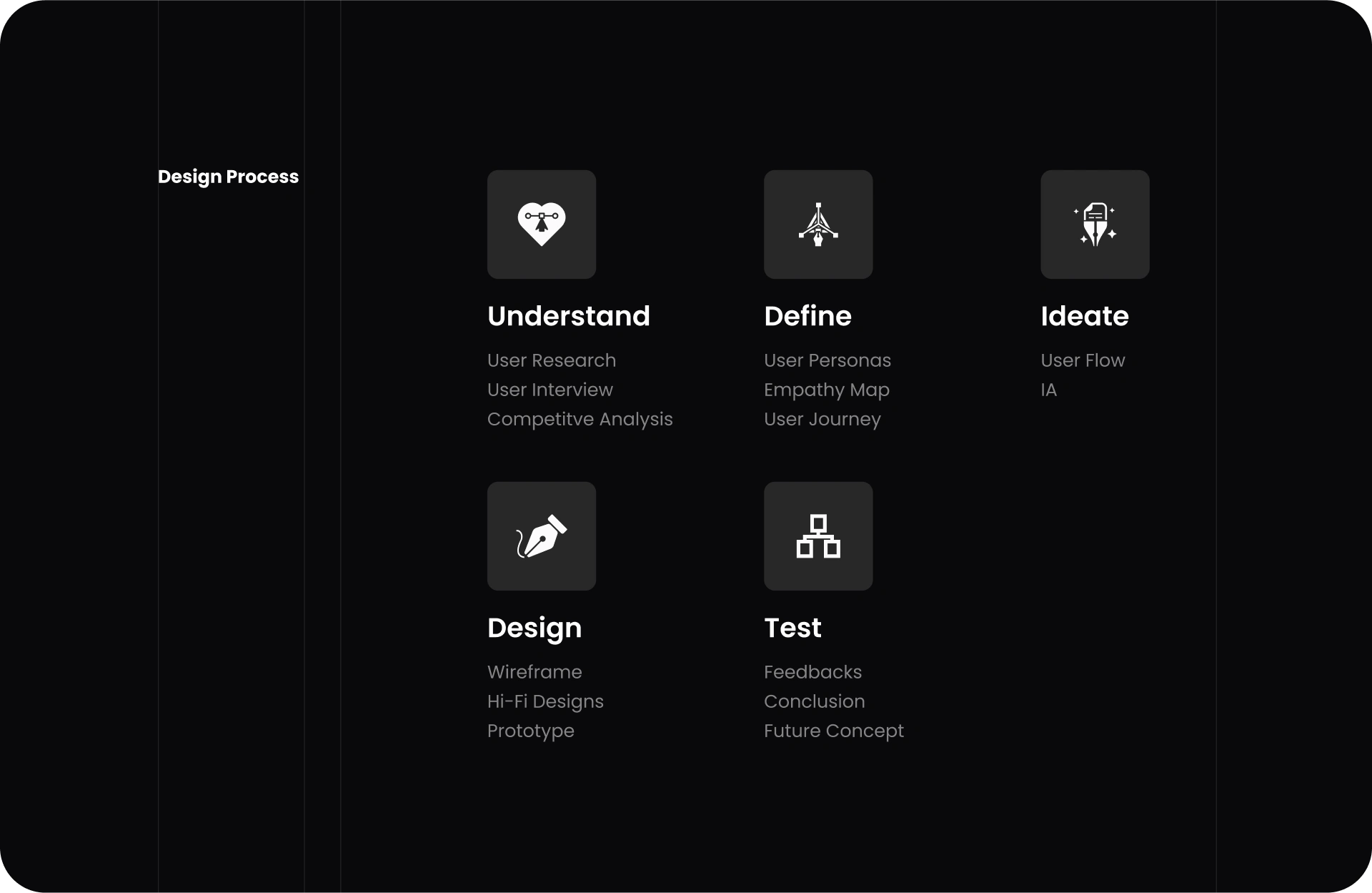 Design Process

Understand

User Research
User Interview
Competitve Analysis

Define

User Personas
Empathy Map
User Journey

Ideate

User Flow
IA

Design

Wireframe
Hi-Fi Designs
Prototype

Test

Feedbacks
Conclusion
Future Concept