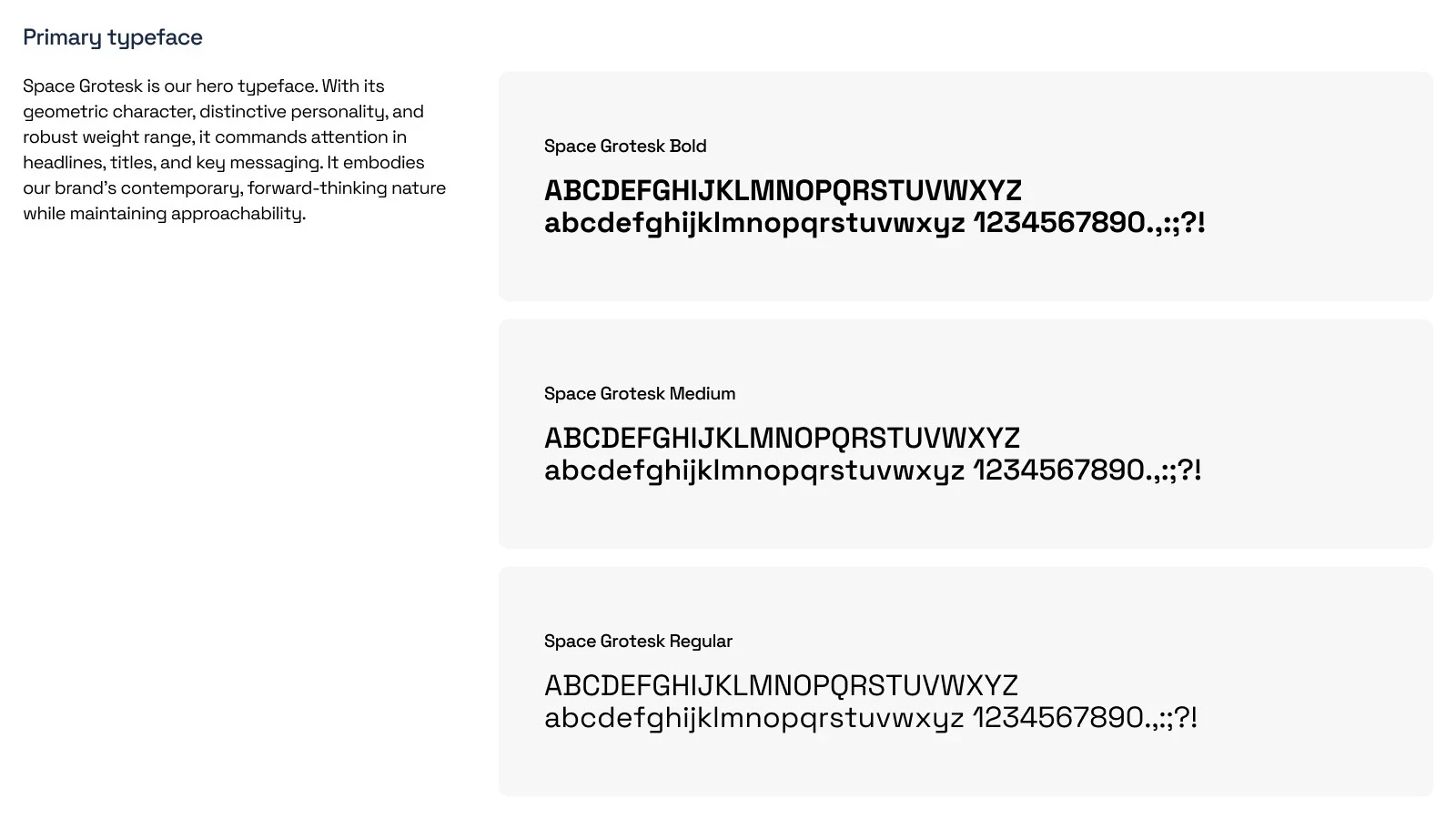 Primary typeface

Space Grotesk is our hero typeface. With its geometric character, distinctive personality, and robust weight range, it commands attention in headlines, titles, and key messaging. It embodies our brand's contemporary, forward-thinking nature while maintaining approachability.

Space Grotesk Bold

ABCDEFGHIJKLMNOPQRSTUVWXYZ
abcdefghijklmnopqrstuvwxyz 1234567890.,:;?!

Space Grotesk Medium

ABCDEFGHIJKLMNOPQRSTUVWXYZ
abcdefghijklmnopqrstuvwxyz 1234567890.,:;?!

Space Grotesk Regular

ABCDEFGHIJKLMNOPQRSTUVWXYZ
abcdefghijklmnopqrstuvwxyz 1234567890.,:;?!