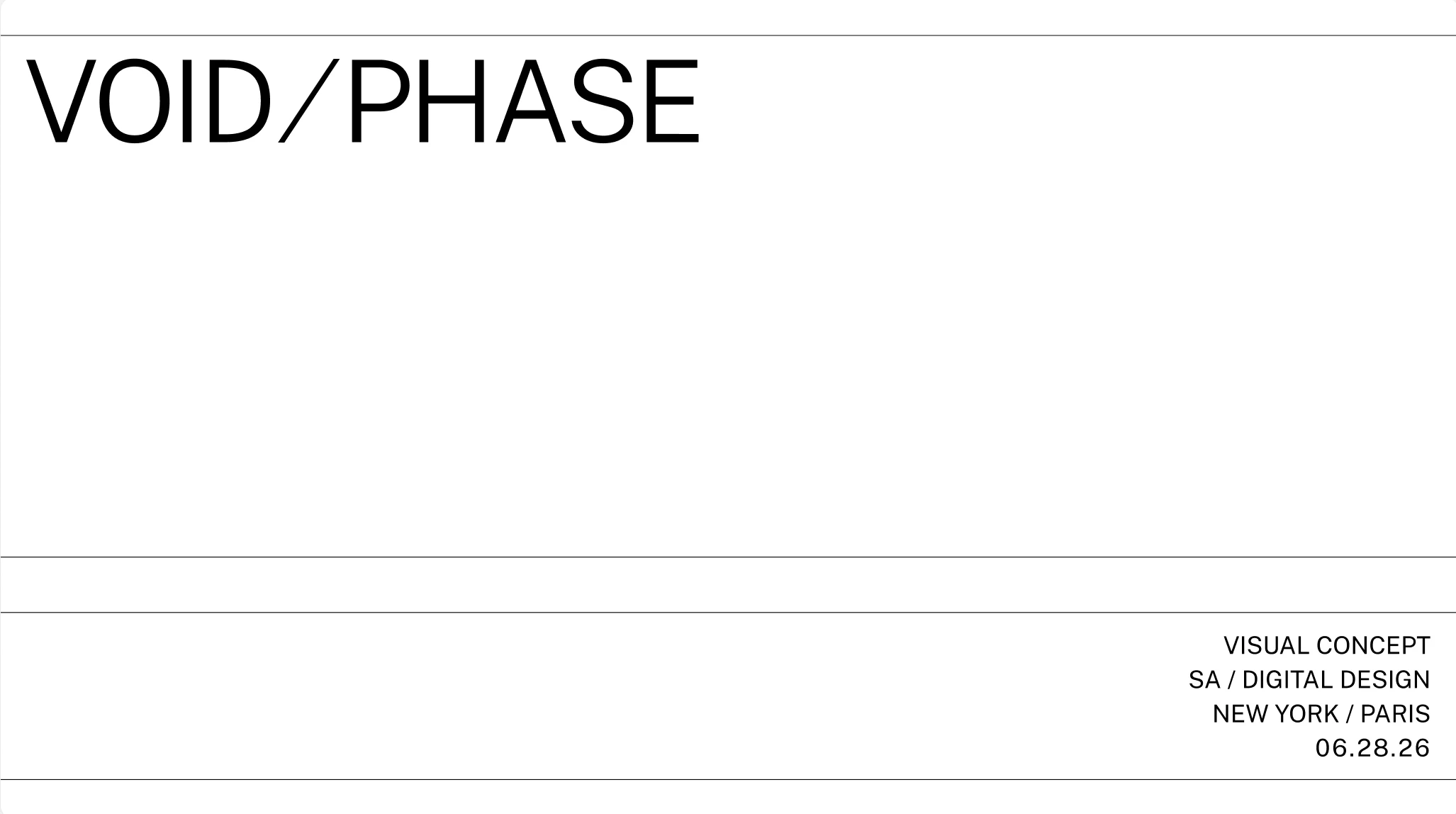 VOID/PHASE

VISUAL CONCEPT
SA / DIGITAL DESIGN
NEW YORK / PARIS
06.28.26