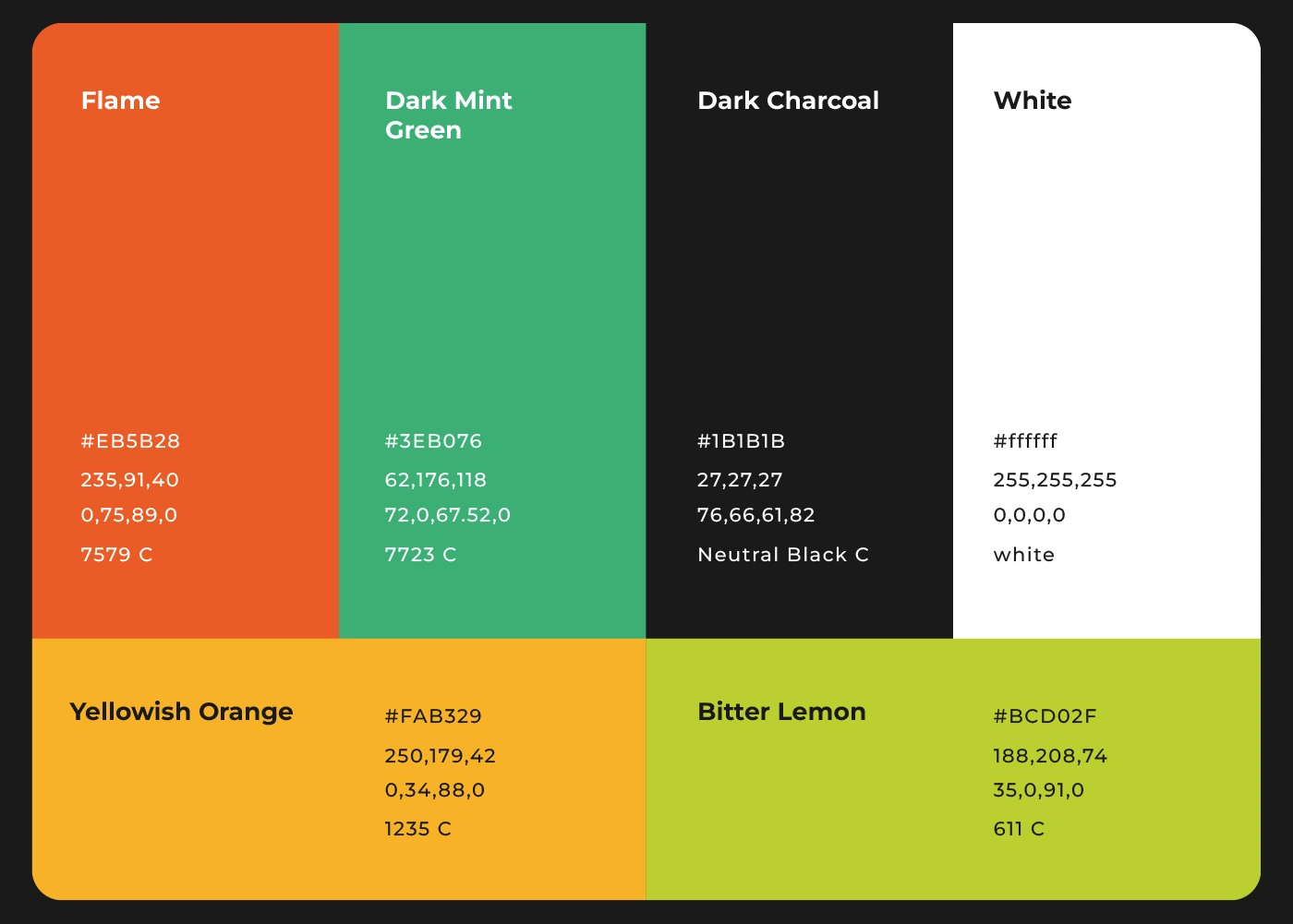 Flame

#EB5B28
235,91,40
0,75,89,0
7579 C

Dark Mint Green

#3EB076
62,176,118
72,0,67.52,0
7723 C

Dark Charcoal

#1B1B1B
27,27,27
76,66,61,82
Neutral Black C

White

#ffffff
255,255,255
0,0,0,0
white

Yellowish Orange

#FAB329
250,179,42
0,34,88,0
1235 C

Bitter Lemon

#BCD02F
188,208,74
35,0,91,0
611 C