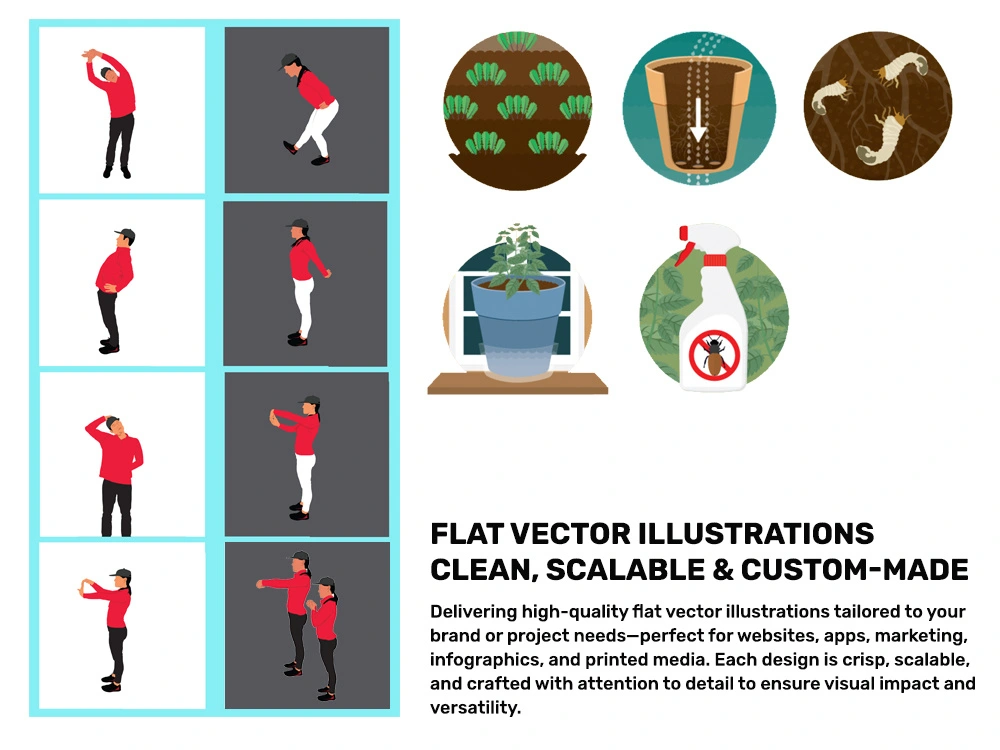 FLAT VECTOR ILLUSTRATIONS
CLEAN, SCALABLE & CUSTOM-MADE

Delivering high-quality flat vector illustrations tailored to your brand or project needs—perfect for websites, apps, marketing, infographics, and printed media. Each design is crisp, scalable, and crafted with attention to detail to ensure visual impact and versatility.