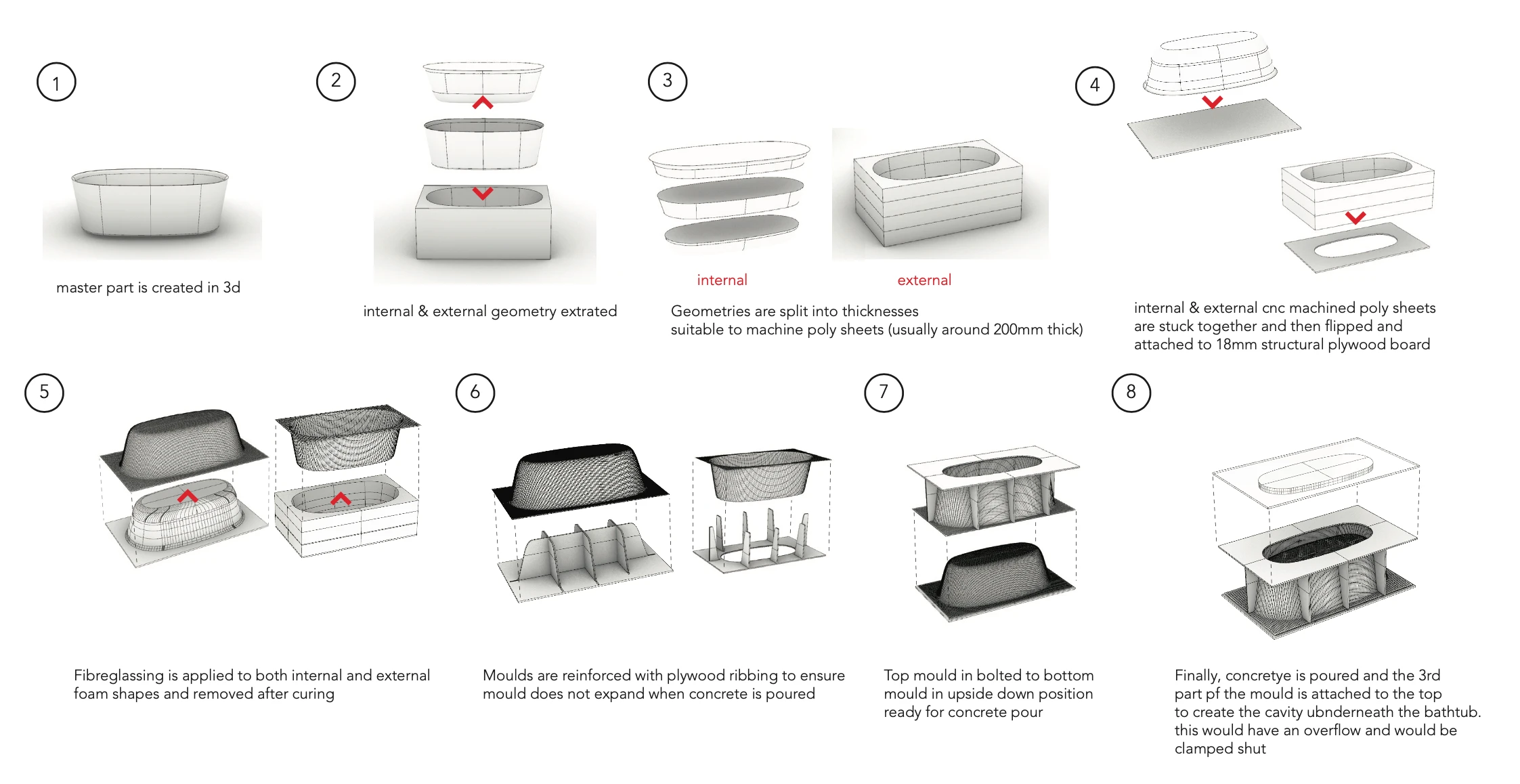 1

master part is created in 3d

2

internal & external geometry extrated

3

internal

external

Geometries are split into thicknesses
suitable to machine poly sheets (usually around 200mm thick)

4

internal & external cnc machined poly sheets are stuck together and then flipped and attached to 18mm structural plywood board

5

Fibreglassing is applied to both internal and external foam shapes and removed after curing

6

Moulds are reinforced with plywood ribbing to ensure mould does not expand when concrete is poured

7

Top mould in bolted to bottom mould in upside down position ready for concrete pour

8

Finally, concretye is poured and the 3rd part pf the mould is attached to the top to create the cavity ubnderneath the bathtub. this would have an overflow and would be clamped shut