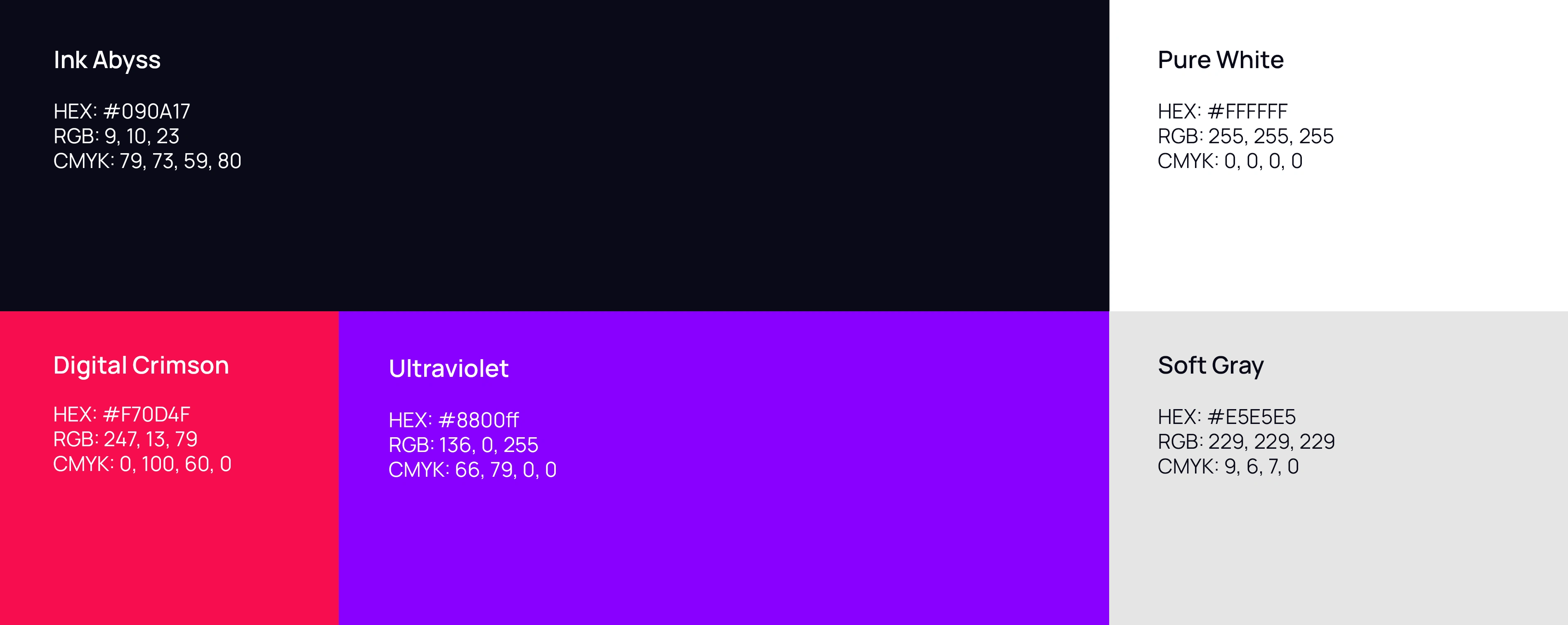 Ink Abyss

HEX: #090A17
RGB: 9, 10, 23
CMYK: 79, 73, 59, 80

Pure White

HEX: #FFFFFF
RGB: 255, 255, 255
CMYK: 0, 0, 0, 0

Digital Crimson

HEX: #F70D4F
RGB: 247, 13, 79
CMYK: 0, 100, 60, 0

Ultraviolet

HEX: #8800ff
RGB: 136, 0, 255
CMYK: 66, 79, 0, 0

Soft Gray

HEX: #E5E5E5
RGB: 229, 229, 229
CMYK: 9, 6, 7, 0