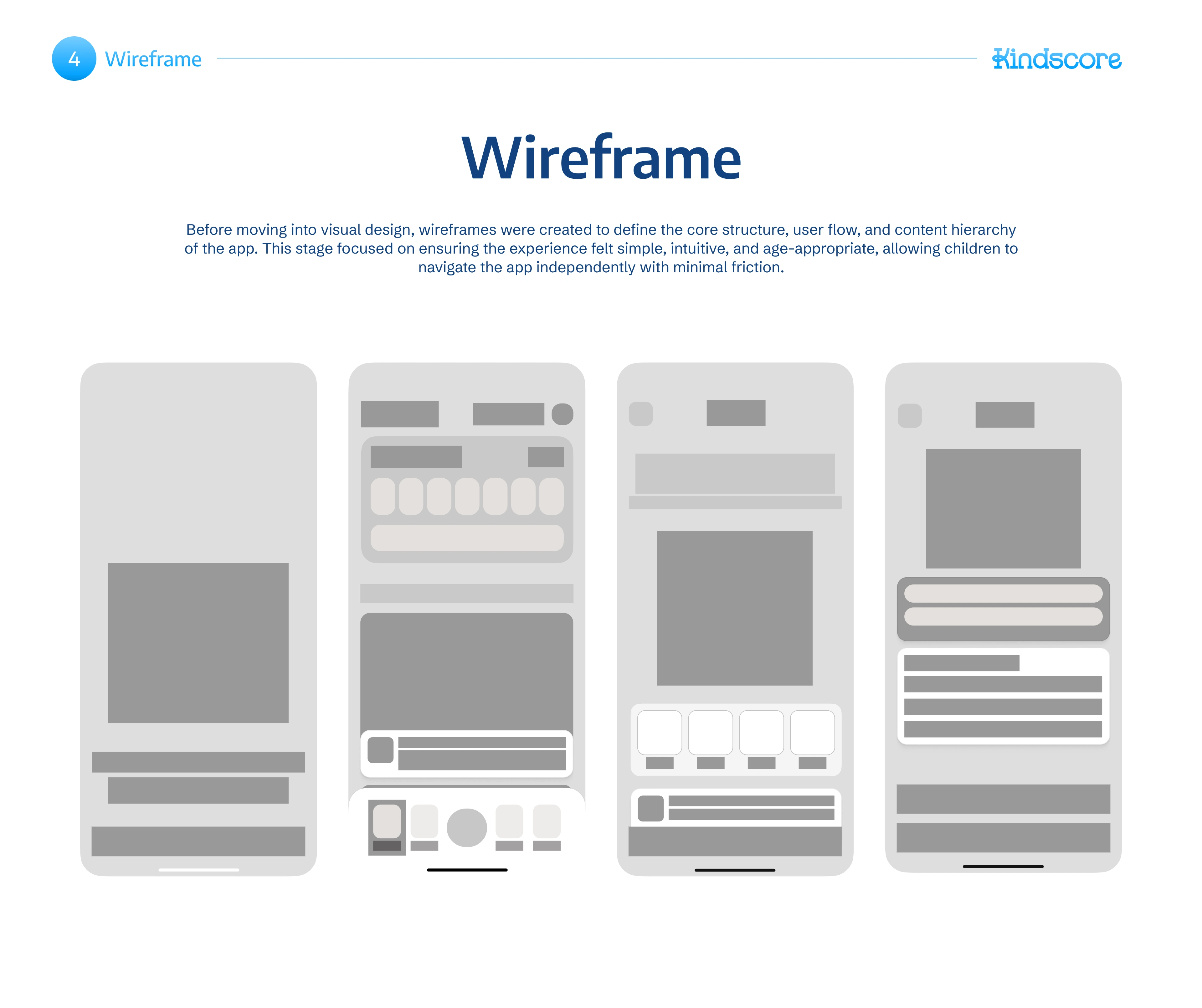 4 Wireframe

Kindscore

Wireframe

Before moving into visual design, wireframes were created to define the core structure, user flow, and content hierarchy of the app. This stage focused on ensuring the experience felt simple, intuitive, and age-appropriate, allowing children to navigate the app independently with minimal friction.