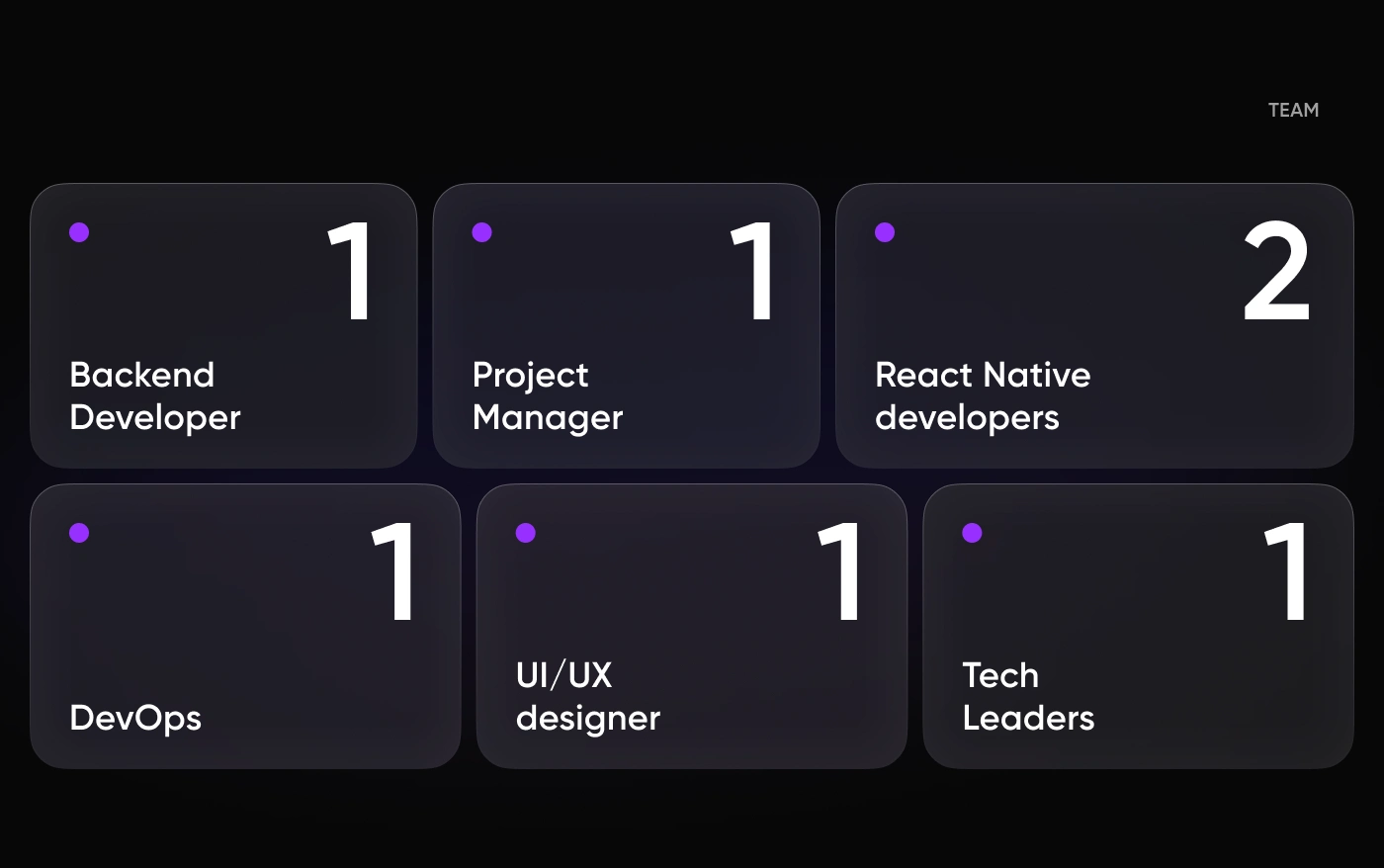 TEAM

1

Backend
Developer

1

Project
Manager

2

React Native
developers

1

DevOps

1

UI/UX
designer

1

Tech
Leaders