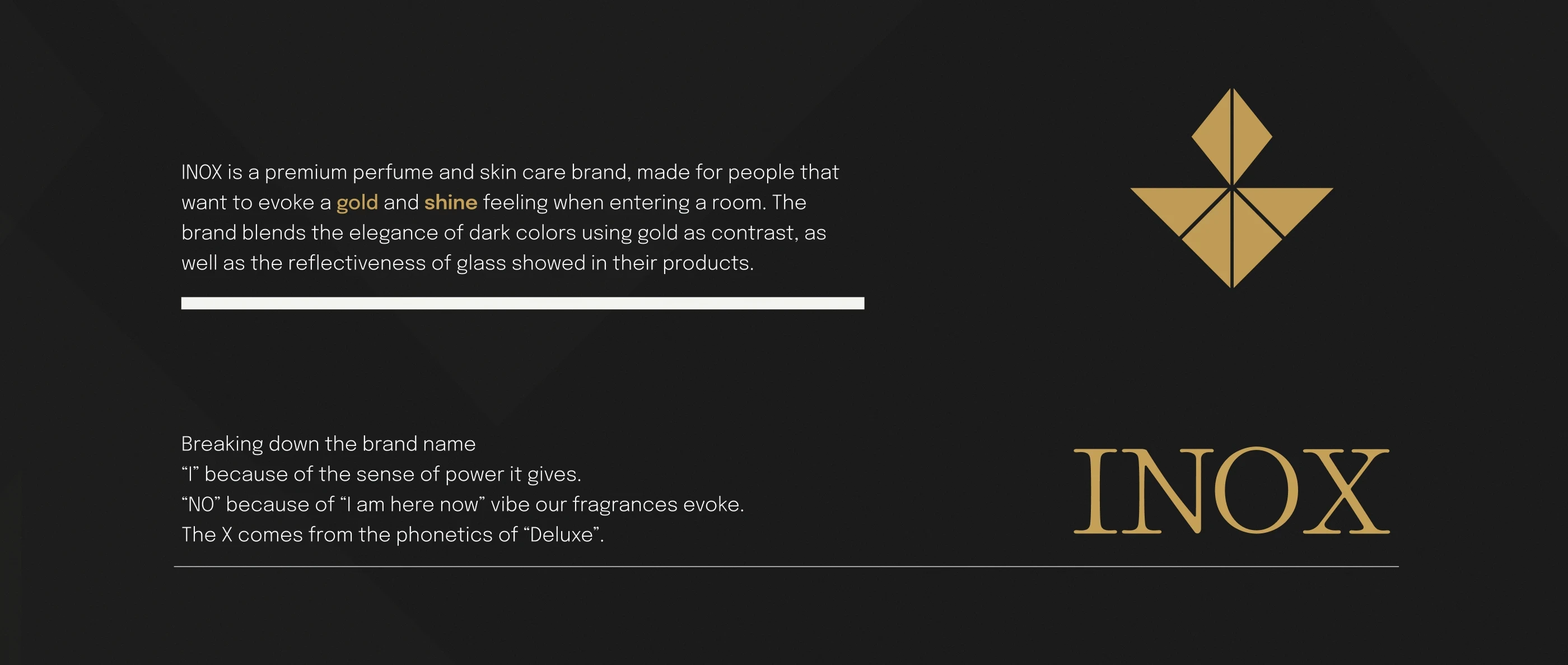 INOX is a premium perfume and skin care brand, made for people that want to evoke a gold and shine feeling when entering a room. The brand blends the elegance of dark colors using gold as contrast, as well as the reflectiveness of glass showed in their products.

Breaking down the brand name
"I" because of the sense of power it gives.
"NO" because of "I am here now" vibe our fragrances evoke.
The X comes from the phonetics of "Deluxe".

INOX