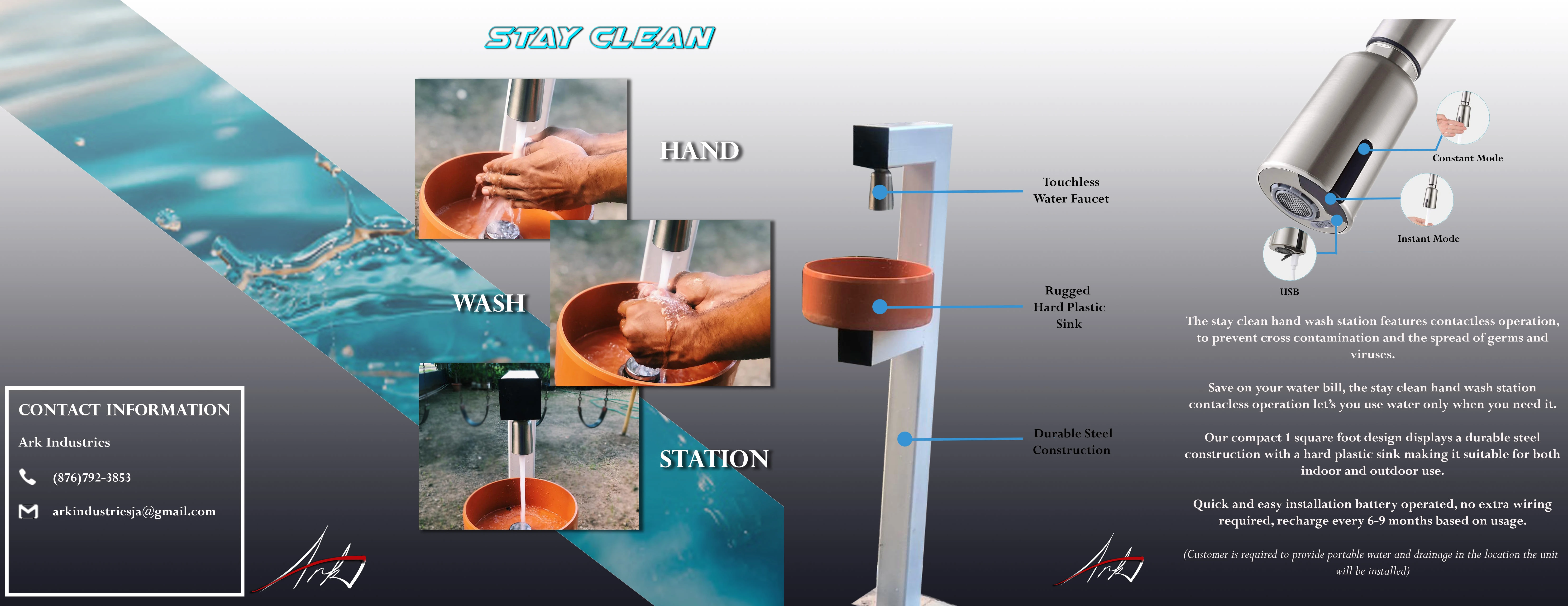 STAY CLEAN

HAND

WASH

STATION

CONTACT INFORMATION

Ark Industries

(876)792-3853

arkindustriesja@gmail.com

Ark

Touchless Water Faucet

Rugged Hard Plastic Sink

Durable Steel Construction

Ark

Constant Mode

Instant Mode

USB

The stay clean hand wash station features contactless operation, to prevent cross contamination and the spread of germs and viruses.

Save on your water bill, the stay clean hand wash station contacless operation let's you use water only when you need it.

Our compact 1 square foot design displays a durable steel construction with a hard plastic sink making it suitable for both indoor and outdoor use.

Quick and easy installation battery operated, no extra wiring required, recharge every 6-9 months based on usage.

(Customer is required to provide portable water and drainage in the location the unit will be installed)