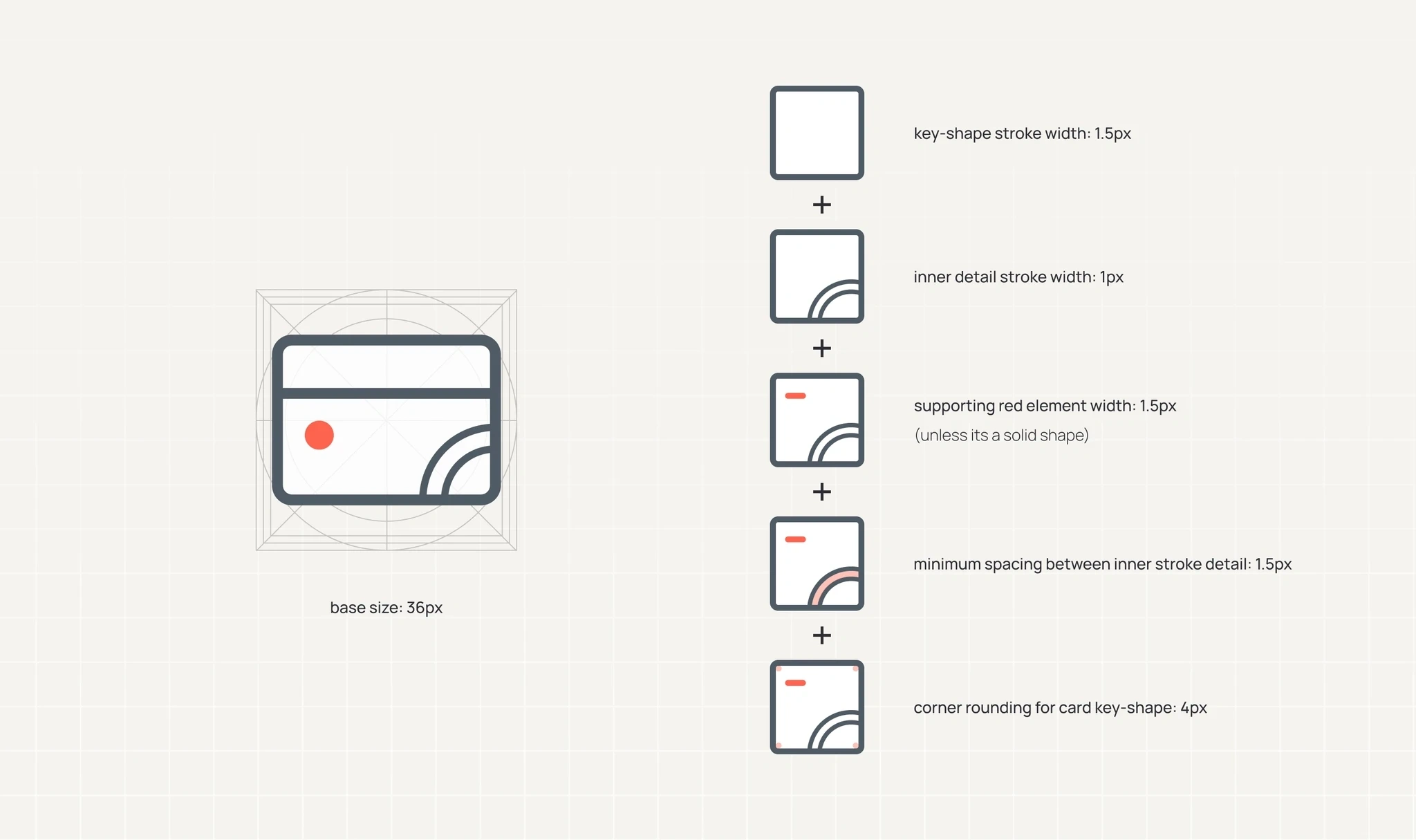 base size: 36px

key-shape stroke width: 1.5px

+

inner detail stroke width: 1px

+

supporting red element width: 1.5px
(unless its a solid shape)

+

minimum spacing between inner stroke detail: 1.5px

+

corner rounding for card key-shape: 4px