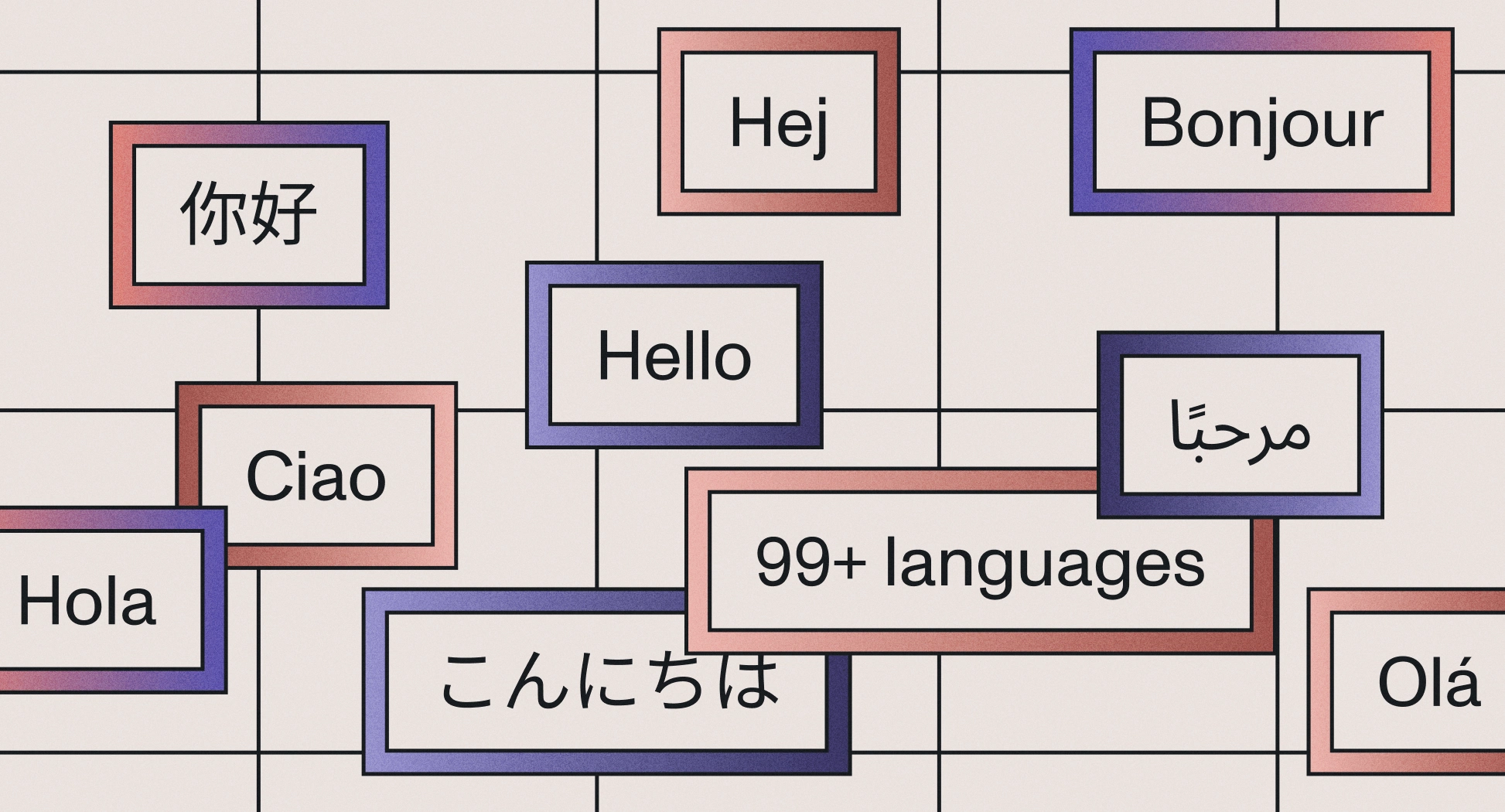 Hej

Bonjour

你好

Hello

مرحبًا

Ciao

99+ languages

Hola

こんにちは

Olá