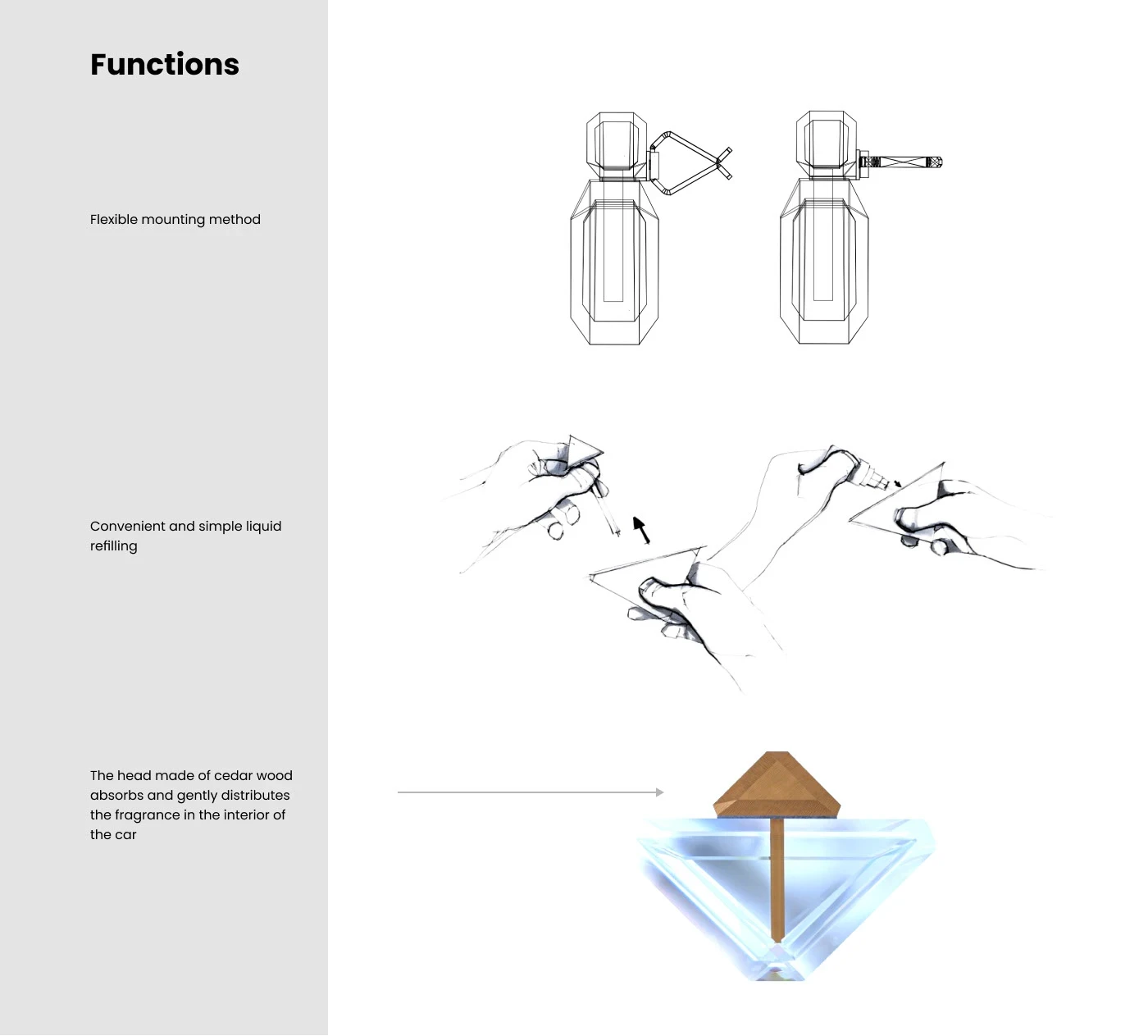 Functions

Flexible mounting method

Convenient and simple liquid refilling

The head made of cedar wood absorbs and gently distributes the fragrance in the interior of the car