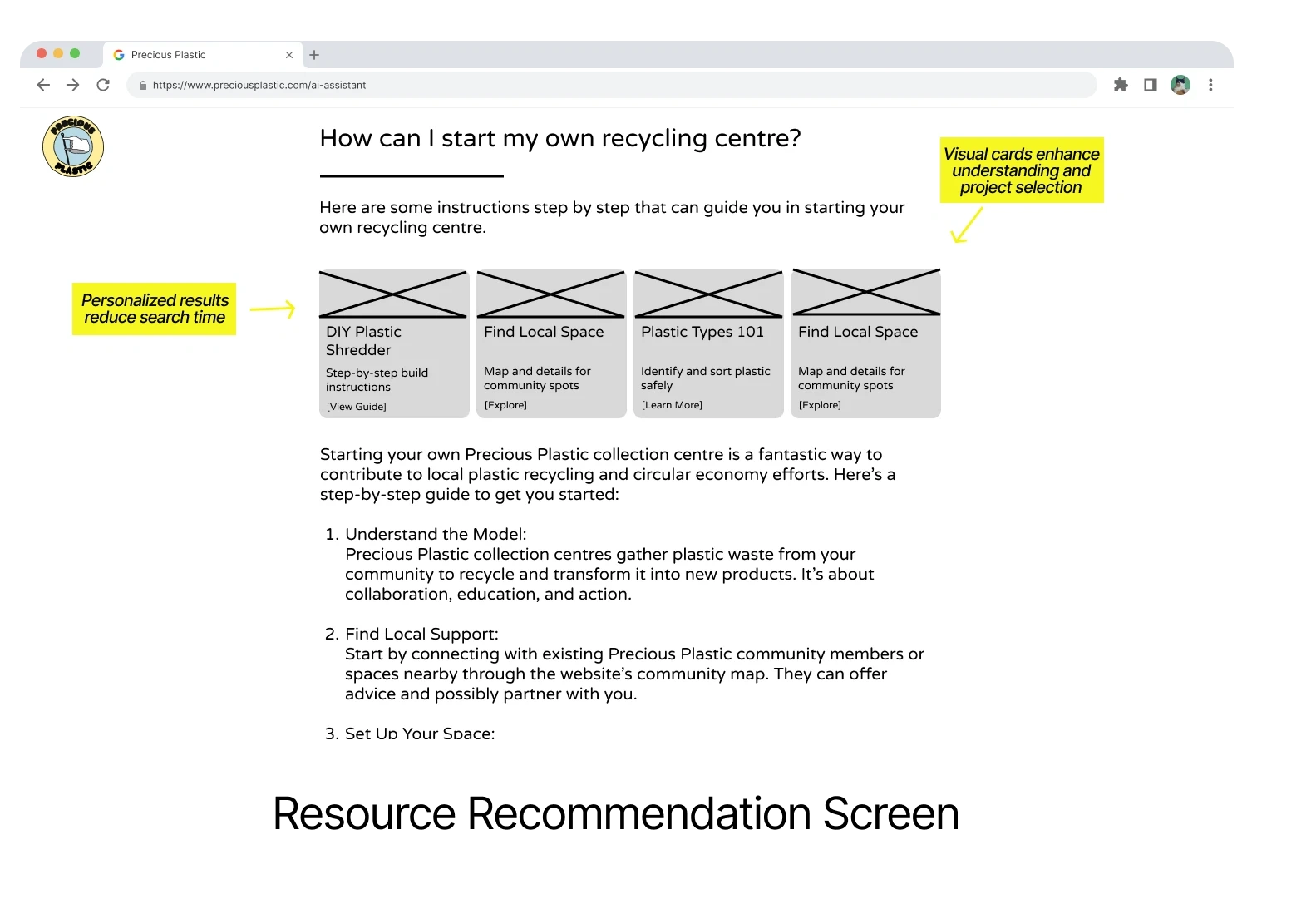 Precious Plastic

https://www.preciousplastic.com/ai-assistant

PRECIOUS PLASTIC

How can I start my own recycling centre?

Visual cards enhance understanding and project selection

Here are some instructions step by step that can guide you in starting your own recycling centre.

Personalized results reduce search time

DIY Plastic Shredder
Step-by-step build instructions
[View Guide]

Find Local Space
Map and details for community spots
[Explore]

Plastic Types 101
Identify and sort plastic safely
[Learn More]

Find Local Space
Map and details for community spots
[Explore]

Starting your own Precious Plastic collection centre is a fantastic way to contribute to local plastic recycling and circular economy efforts. Here's a step-by-step guide to get you started:

1. Understand the Model:
Precious Plastic collection centres gather plastic waste from your community to recycle and transform it into new products. It's about collaboration, education, and action.

2. Find Local Support:
Start by connecting with existing Precious Plastic community members or spaces nearby through the website's community map. They can offer advice and possibly partner with you.

3. Set Up Your Space:

Resource Recommendation Screen