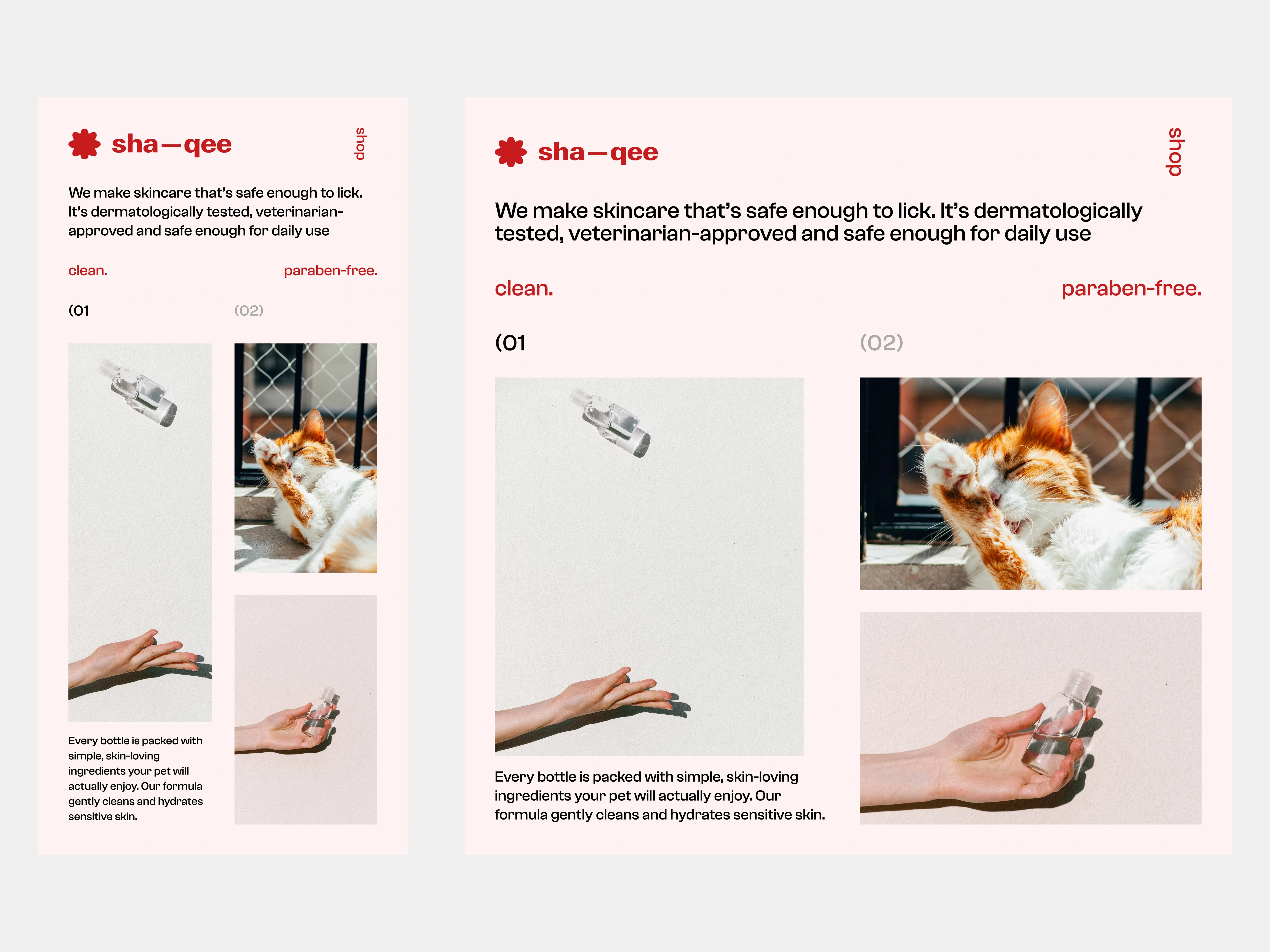 sha—qee

shop

We make skincare that's safe enough to lick. It's dermatologically tested, veterinarian-approved and safe enough for daily use

clean.

paraben-free.

(01

(02)

Every bottle is packed with simple, skin-loving ingredients your pet will actually enjoy. Our formula gently cleans and hydrates sensitive skin.

sha—qee

shop

We make skincare that's safe enough to lick. It's dermatologically tested, veterinarian-approved and safe enough for daily use

clean.

paraben-free.

(01

(02)

Every bottle is packed with simple, skin-loving ingredients your pet will actually enjoy. Our formula gently cleans and hydrates sensitive skin.