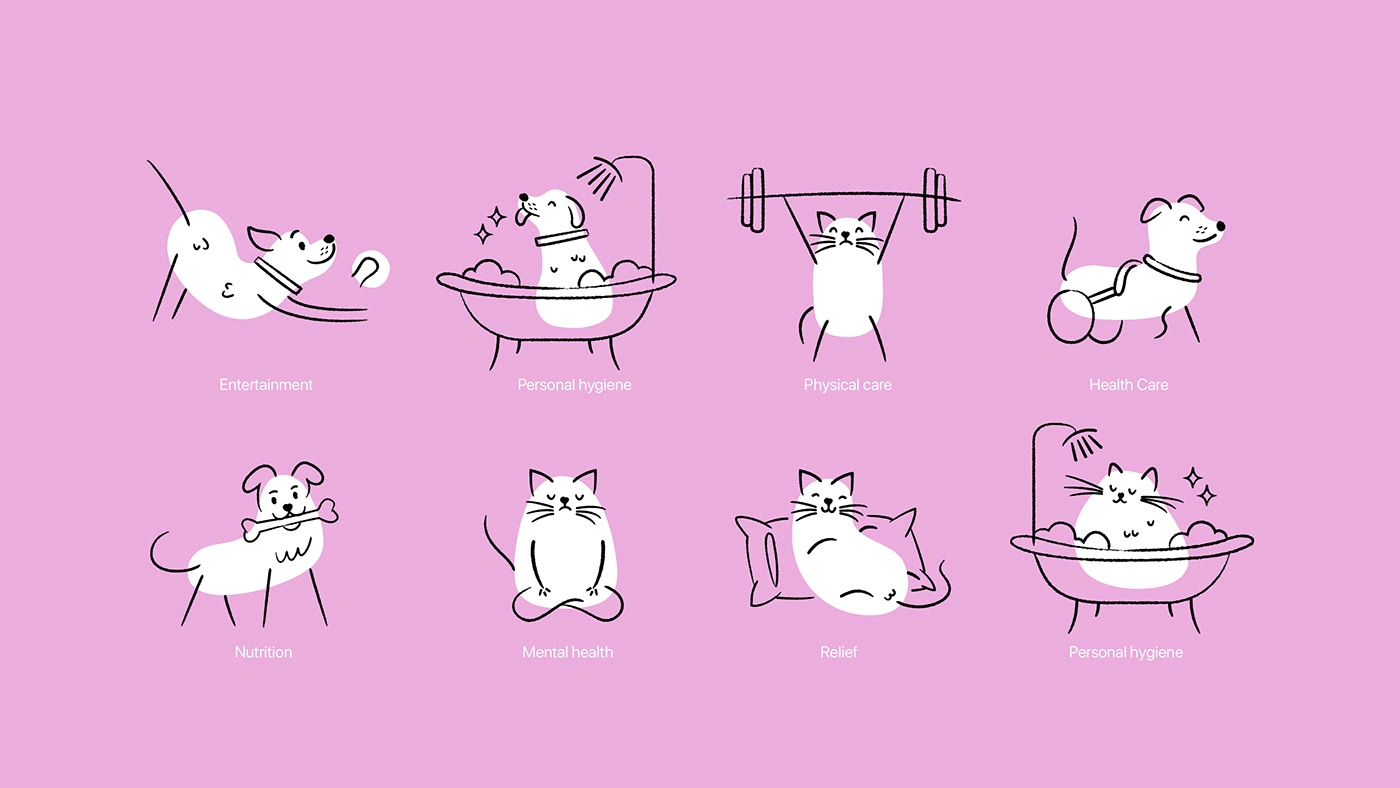 Entertainment

Personal hygiene

Physical care

Health Care

Nutrition

Mental health

Relief

Personal hygiene