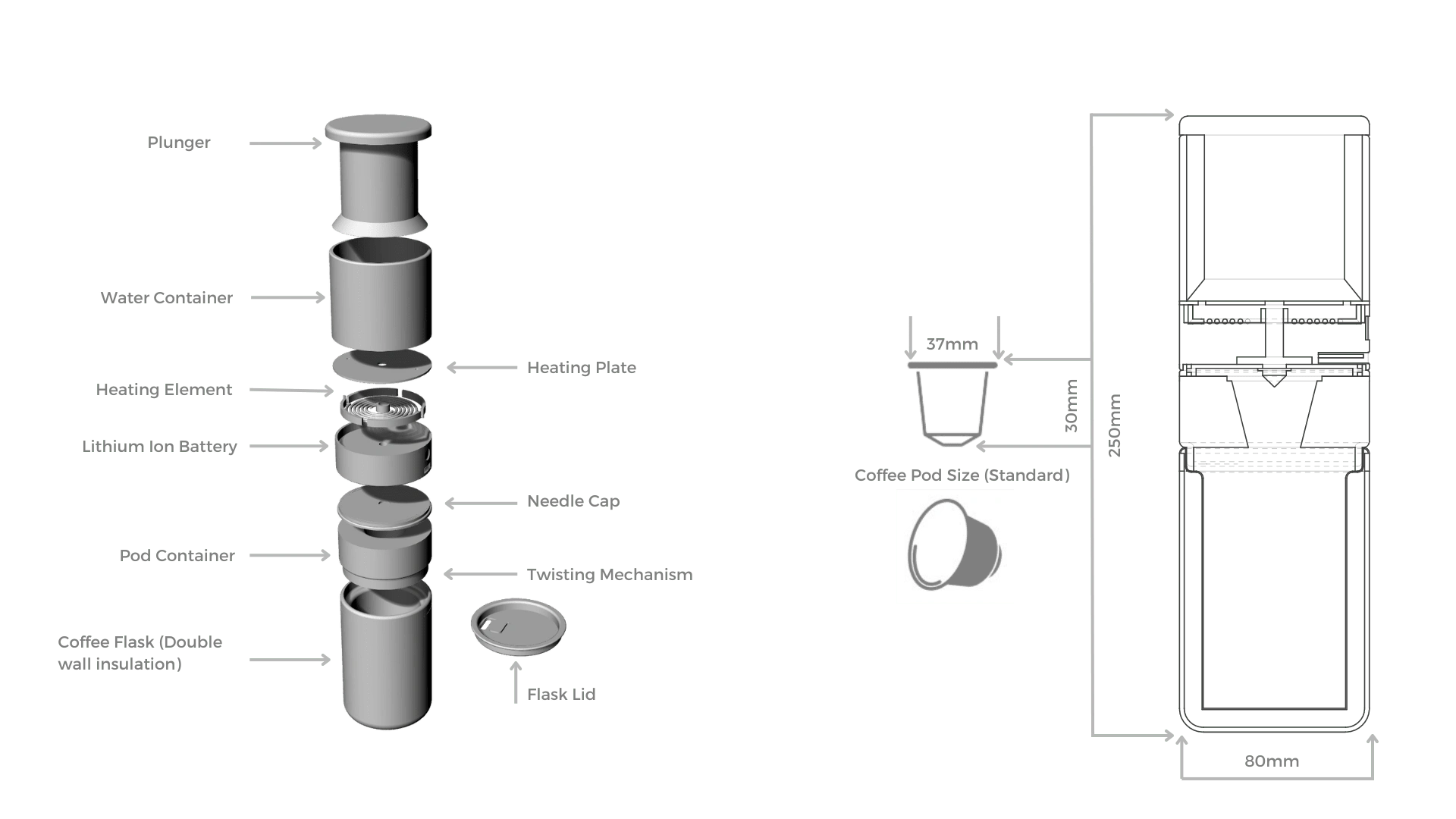 Plunger

Water Container

Heating Plate

Heating Element

Lithium Ion Battery

Needle Cap

Pod Container

Twisting Mechanism

Coffee Flask (Double wall insulation)

Flask Lid

37mm

30mm

250mm

Coffee Pod Size (Standard)

80mm