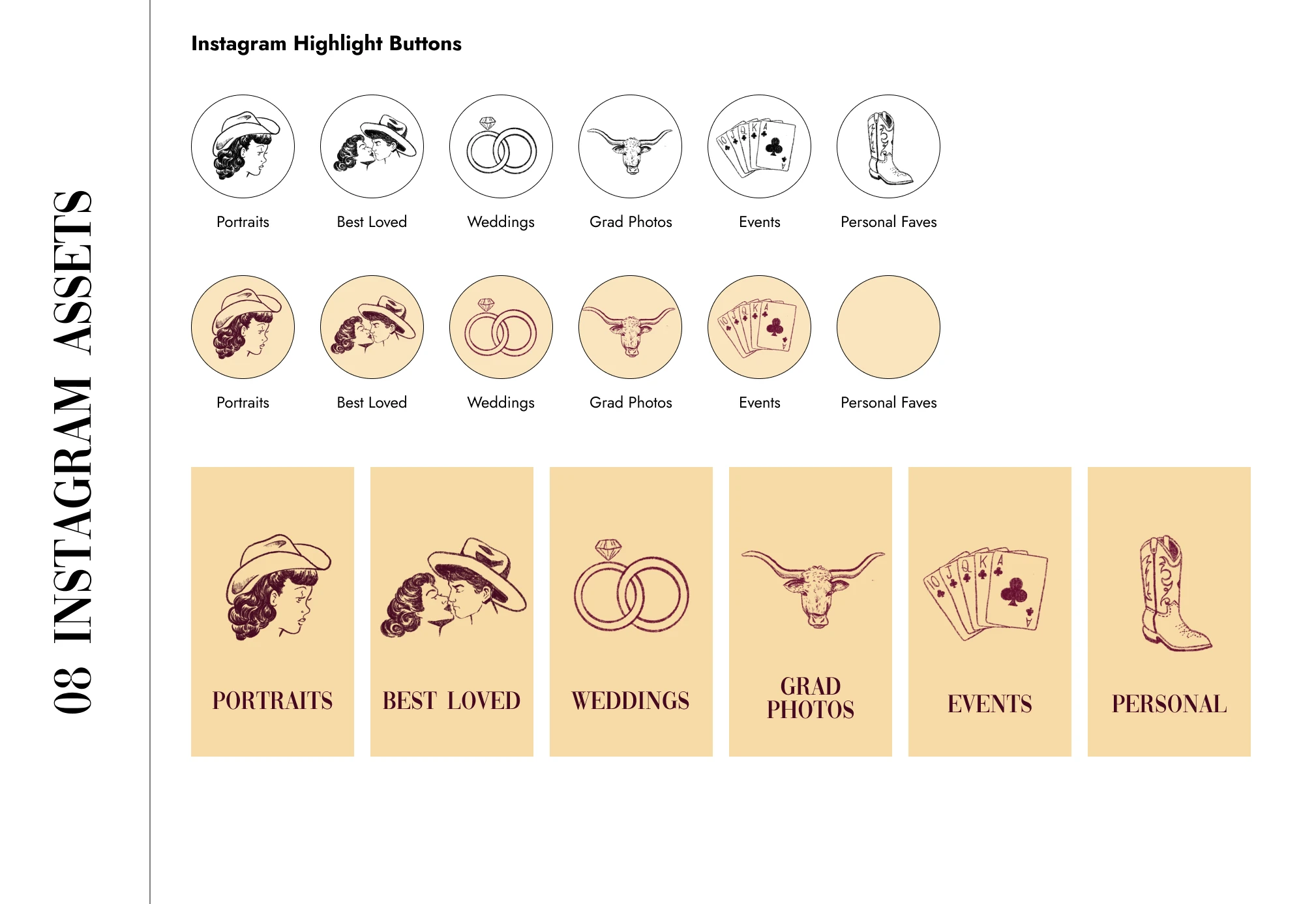 08 INSTAGRAM ASSETS

Instagram Highlight Buttons

Portraits Best Loved Weddings Grad Photos Events Personal Faves

Portraits Best Loved Weddings Grad Photos Events Personal Faves

PORTRAITS

BEST LOVED

WEDDINGS

GRAD PHOTOS

EVENTS

PERSONAL