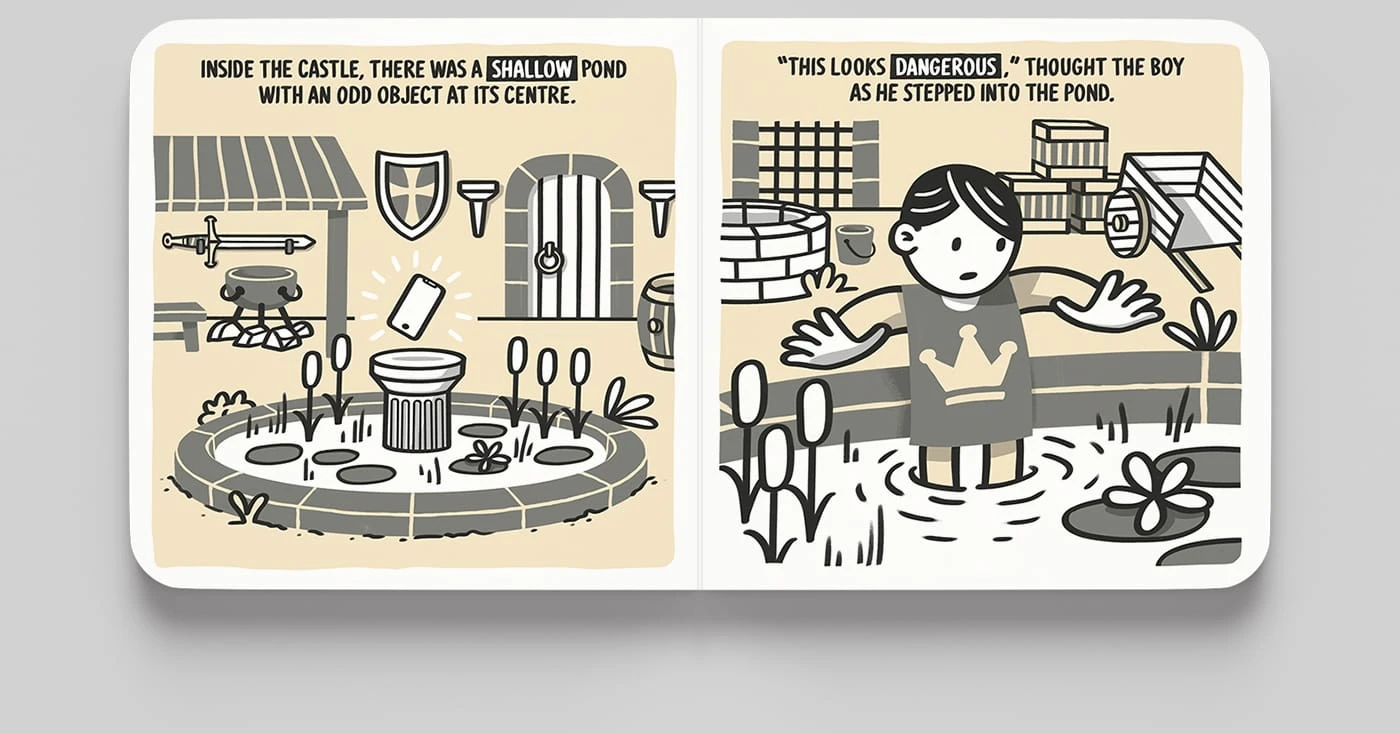 INSIDE THE CASTLE, THERE WAS A SHALLOW POND WITH AN ODD OBJECT AT ITS CENTRE.

"THIS LOOKS DANGEROUS," THOUGHT THE BOY AS HE STEPPED INTO THE POND.