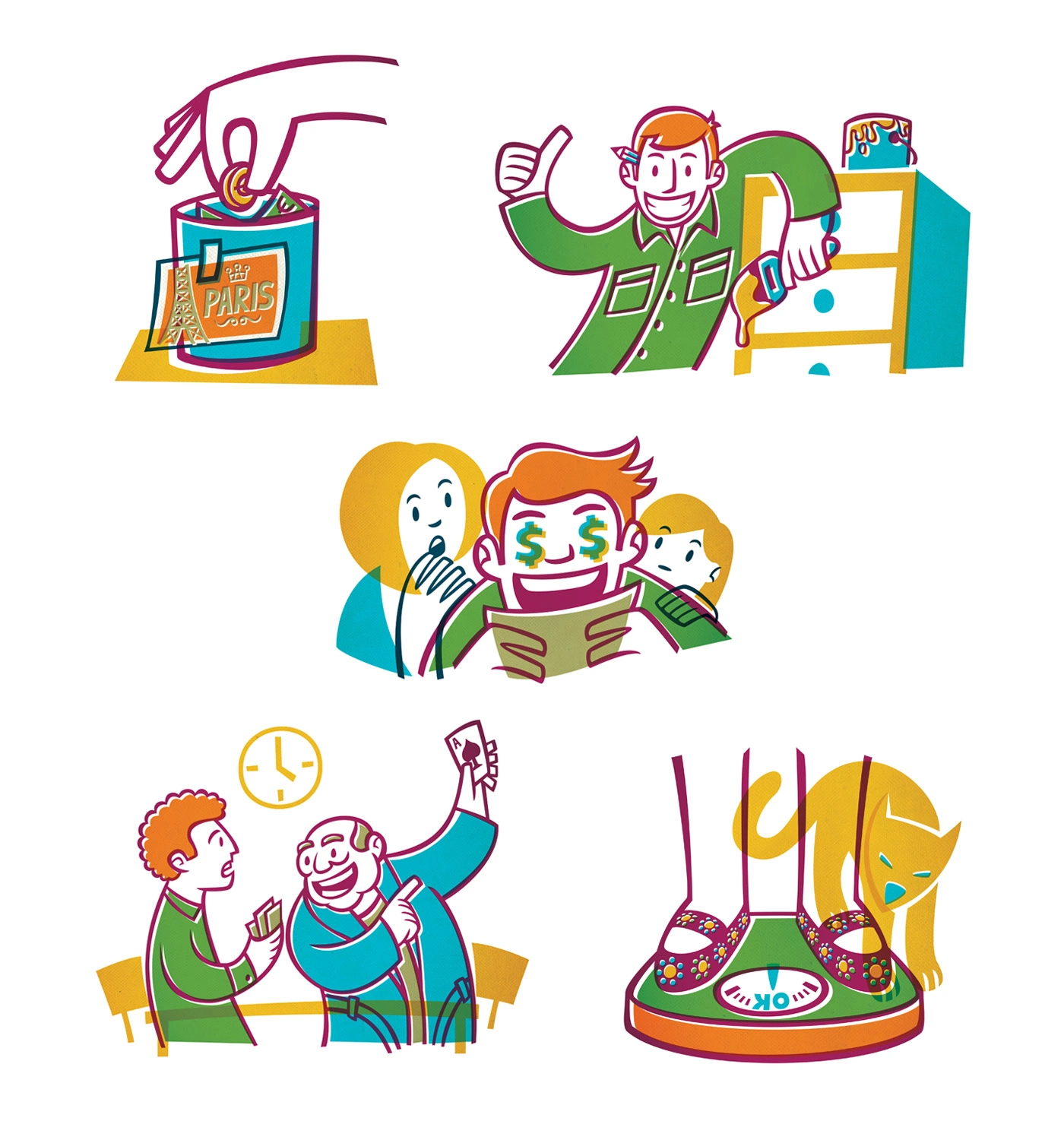 PARIS

$ $

A

OK