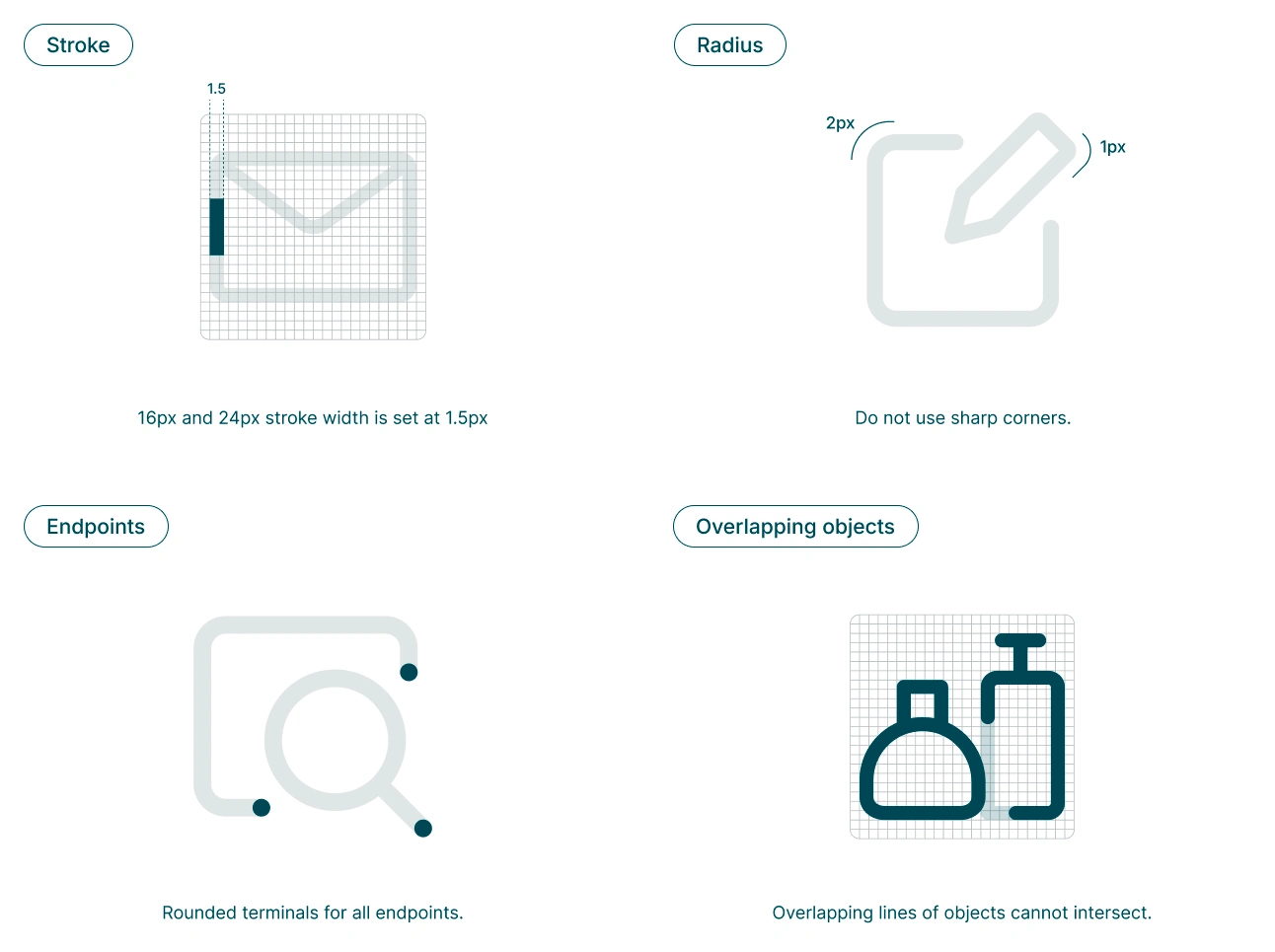 Stroke

1.5

16px and 24px stroke width is set at 1.5px

Radius

2px

1px

Do not use sharp corners.

Endpoints

Rounded terminals for all endpoints.

Overlapping objects

Overlapping lines of objects cannot intersect.