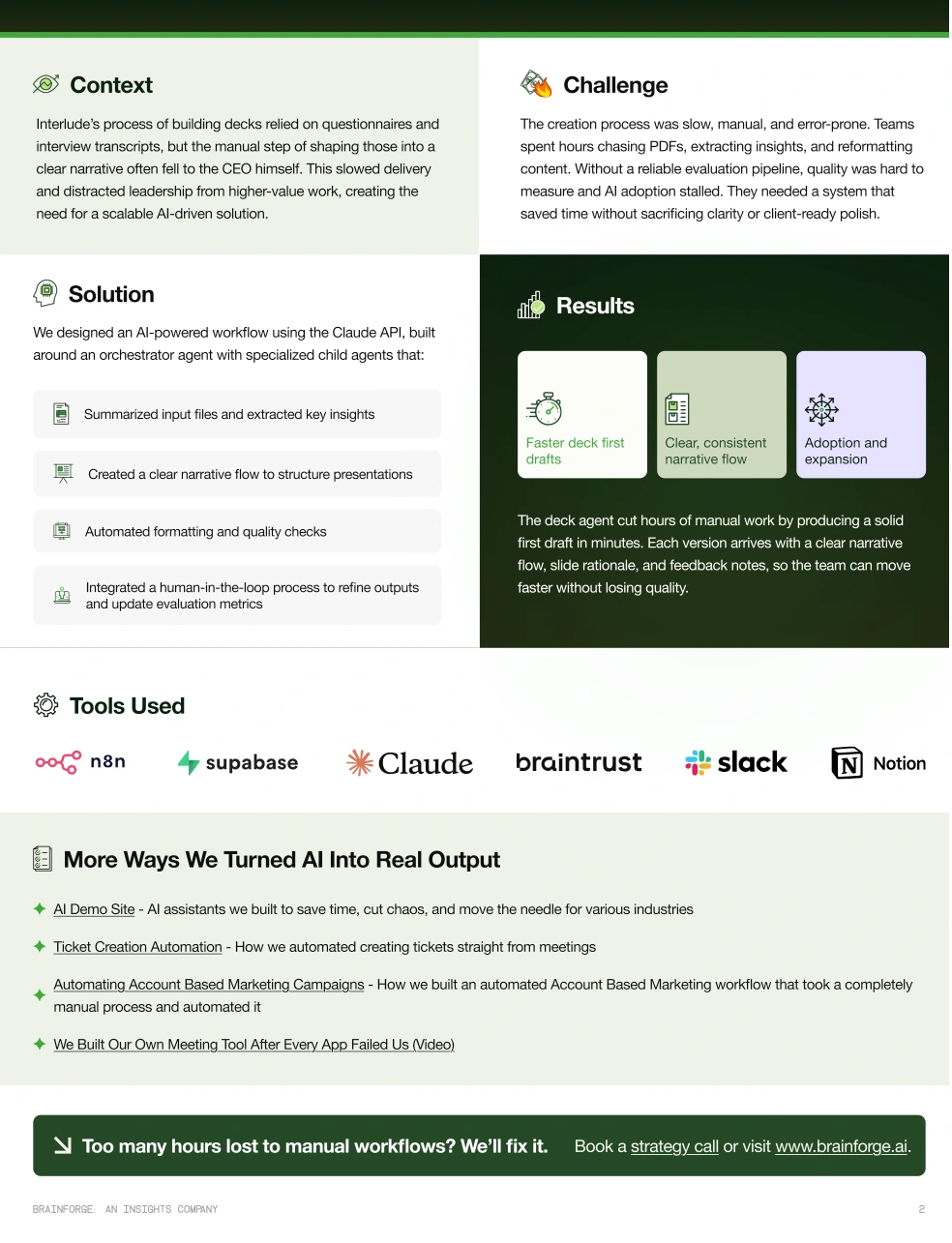 Context

Interlude's process of building decks relied on questionnaires and interview transcripts, but the manual step of shaping those into a clear narrative often fell to the CEO himself. This slowed delivery and distracted leadership from higher-value work, creating the need for a scalable AI-driven solution.

Challenge

The creation process was slow, manual, and error-prone. Teams spent hours chasing PDFs, extracting insights, and reformatting content. Without a reliable evaluation pipeline, quality was hard to measure and AI adoption stalled. They needed a system that saved time without sacrificing clarity or client-ready polish.

Solution

We designed an AI-powered workflow using the Claude API, built around an orchestrator agent with specialized child agents that:

Summarized input files and extracted key insights

Created a clear narrative flow to structure presentations

Automated formatting and quality checks

Integrated a human-in-the-loop process to refine outputs and update evaluation metrics

Results

Faster deck first drafts

Clear, consistent narrative flow

Adoption and expansion

The deck agent cut hours of manual work by producing a solid first draft in minutes. Each version arrives with a clear narrative flow, slide rationale, and feedback notes, so the team can move faster without losing quality.

Tools Used

n8n supabase Claude braintrust slack Notion

More Ways We Turned AI Into Real Output

AI Demo Site - AI assistants we built to save time, cut chaos, and move the needle for various industries

Ticket Creation Automation - How we automated creating tickets straight from meetings

Automating Account Based Marketing Campaigns - How we built an automated Account Based Marketing workflow that took a completely manual process and automated it

We Built Our Own Meeting Tool After Every App Failed Us (Video)

Too many hours lost to manual workflows? We'll fix it. Book a strategy call or visit www.brainforge.ai.

BRAINFORGE: AN INSIGHTS COMPANY 2