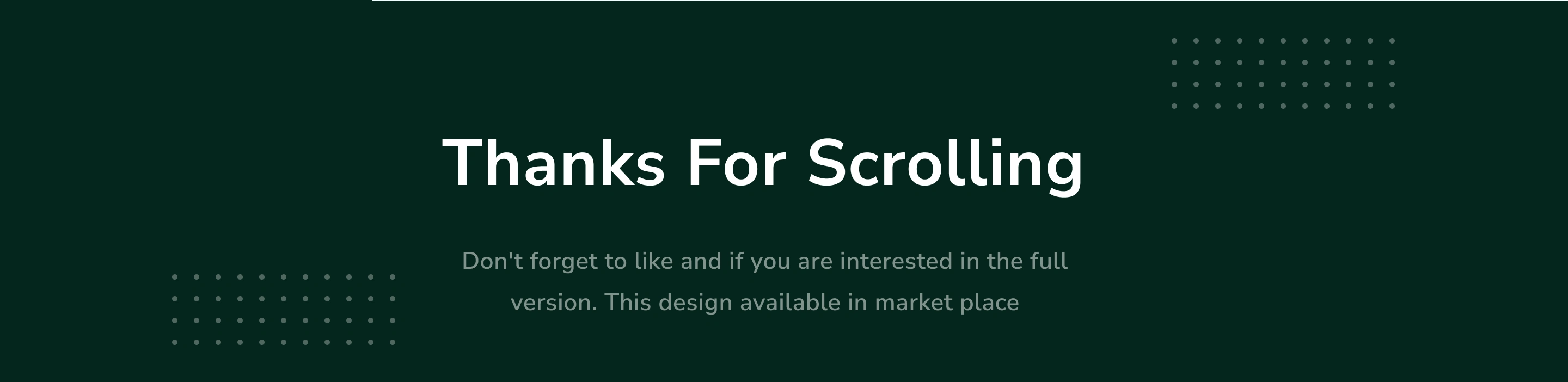 Thanks For Scrolling

Don't forget to like and if you are interested in the full version. This design available in market place