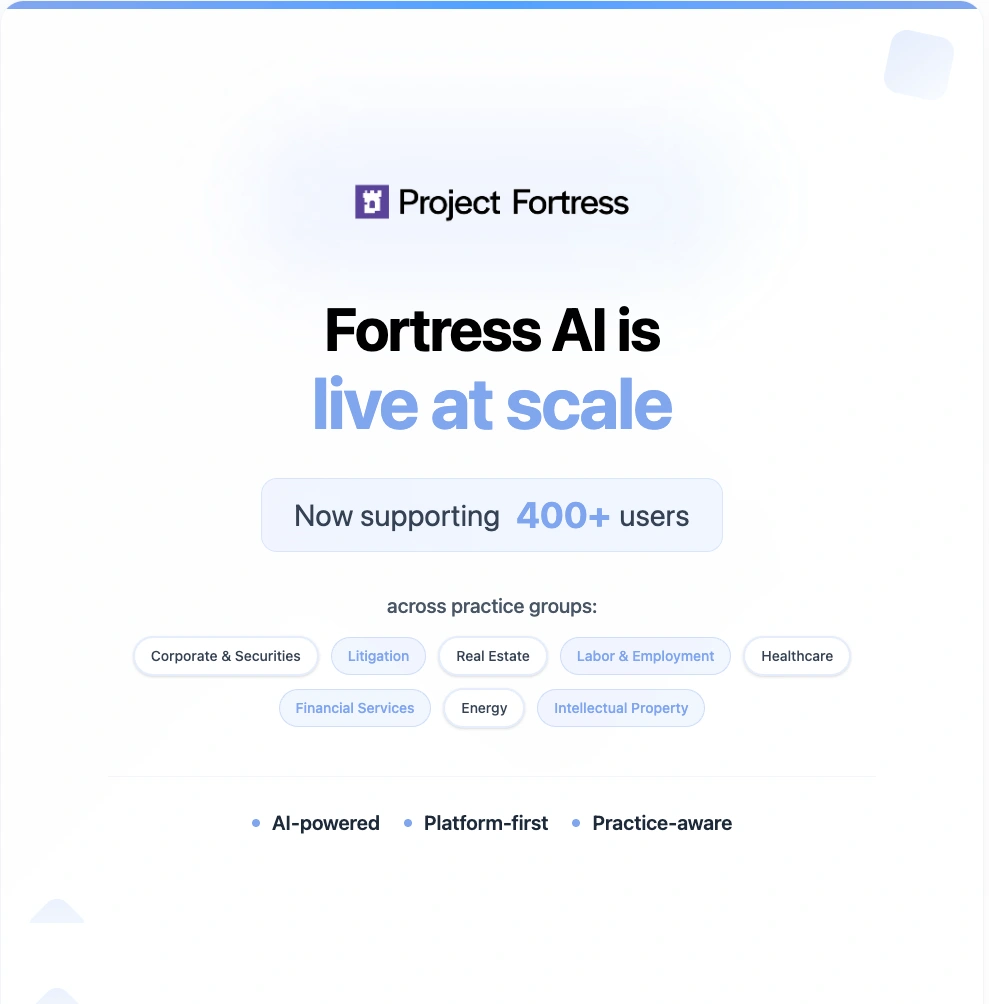 Project Fortress

Fortress AI is
live at scale

Now supporting 400+ users

across practice groups:

Corporate & Securities Litigation Real Estate Labor & Employment Healthcare

Financial Services Energy Intellectual Property

• AI-powered • Platform-first • Practice-aware