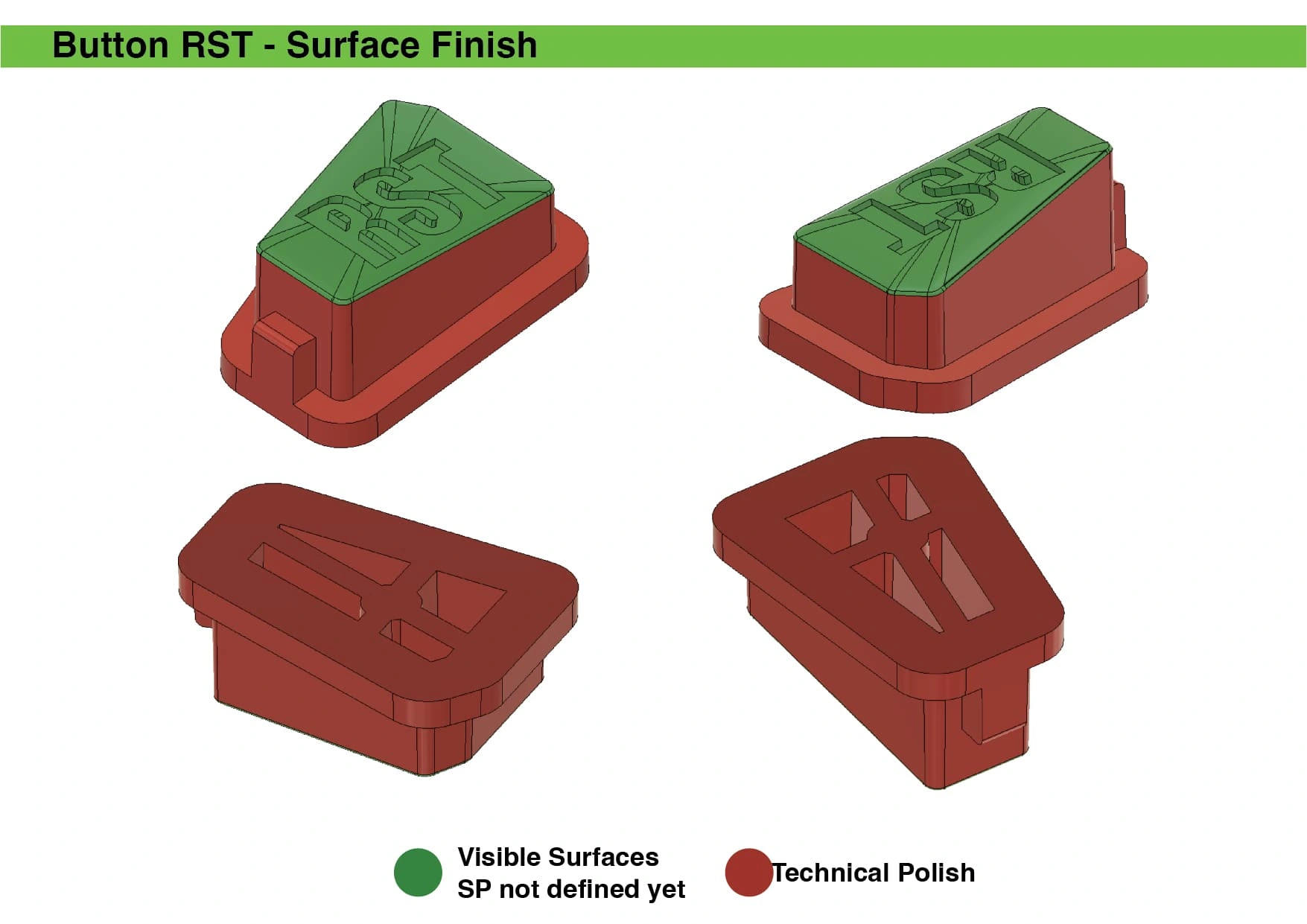 Button RST - Surface Finish

RST

RST

Visible Surfaces
SP not defined yet

Technical Polish