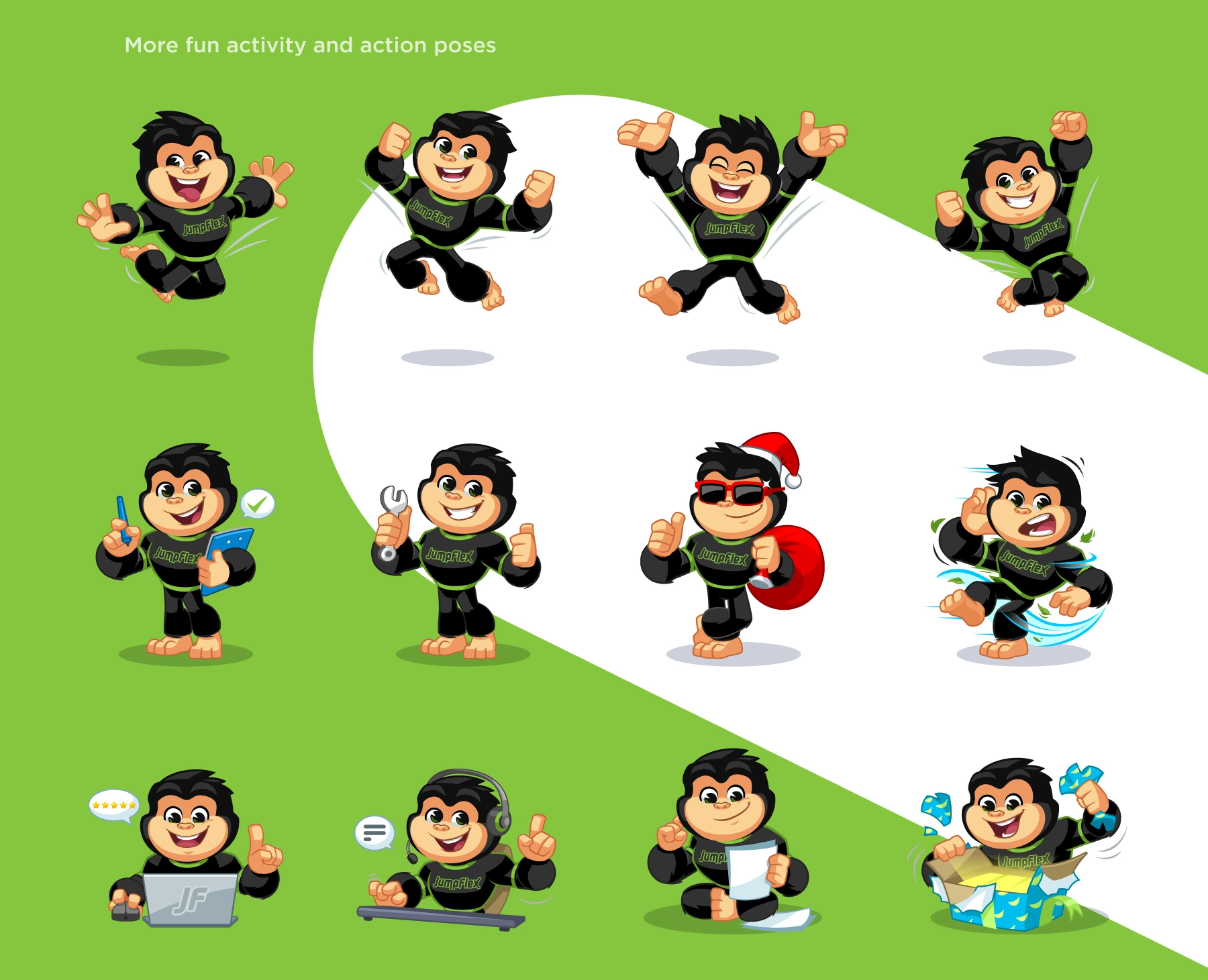 More fun activity and action poses

JumpFlex

JumpFlex

JumpFlex

JumpFlex

JumpFlex

JumpFlex

JumpFlex

JumpFlex

JF

JumpFlex

Jump

JumpFlex