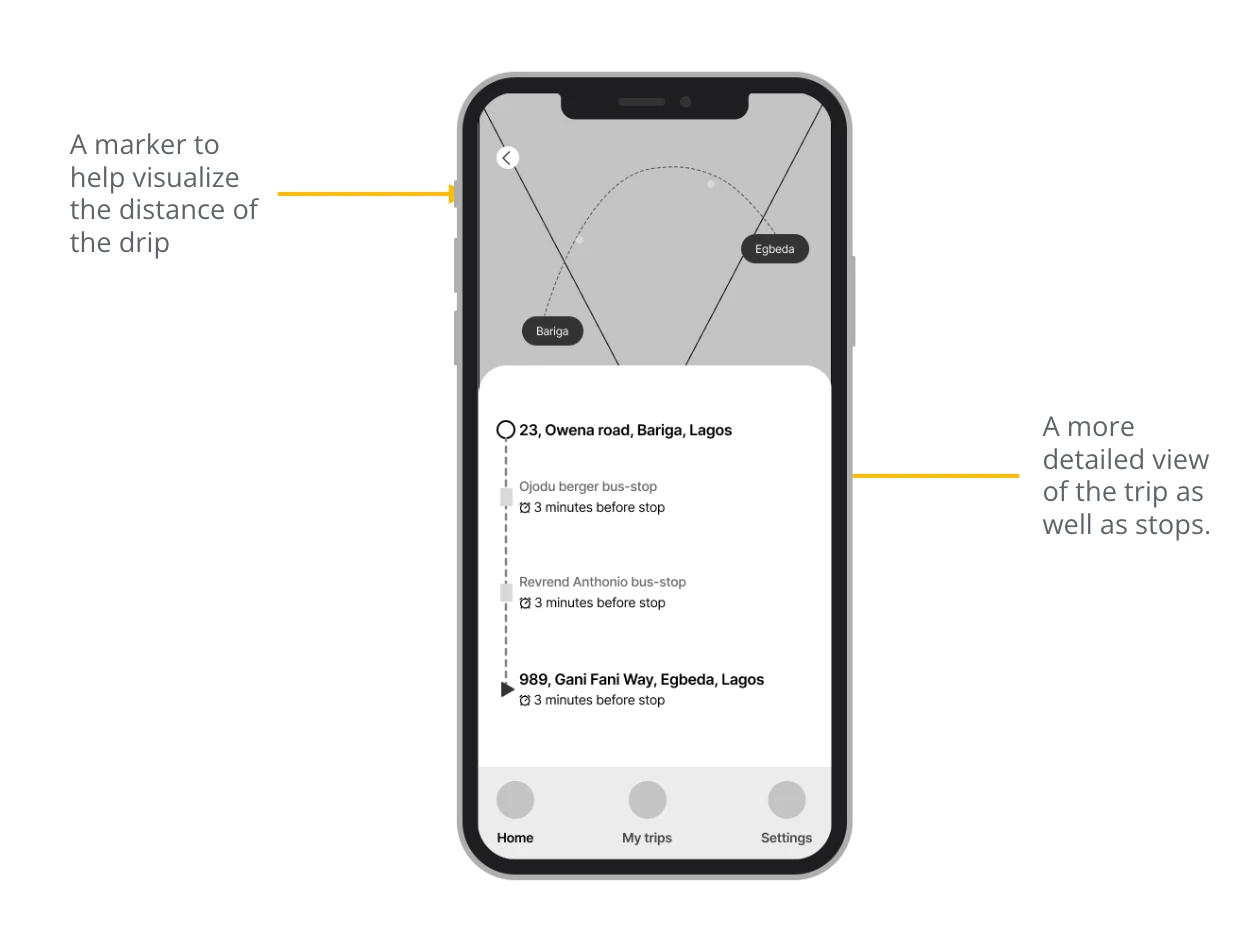 A marker to help visualize the distance of the drip

Egbeda

Bariga

23, Owena road, Bariga, Lagos

Ojodu berger bus-stop
3 minutes before stop

Revrend Anthonio bus-stop
3 minutes before stop

989, Gani Fani Way, Egbeda, Lagos
3 minutes before stop

Home
My trips
Settings

A more detailed view of the trip as well as stops.