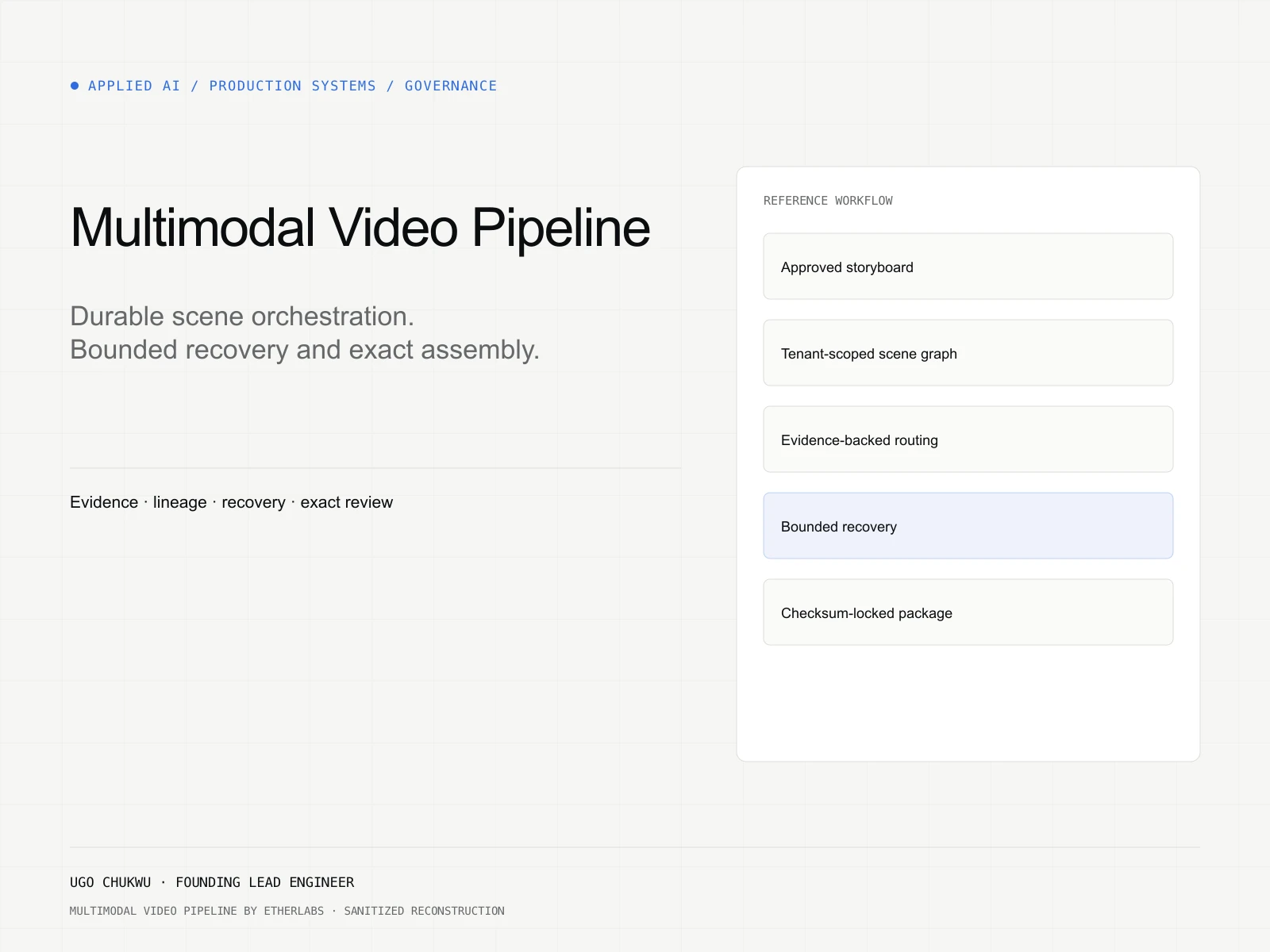 APPLIED AI / PRODUCTION SYSTEMS / GOVERNANCE

Multimodal Video Pipeline

Durable scene orchestration.
Bounded recovery and exact assembly.

Evidence · lineage · recovery · exact review

REFERENCE WORKFLOW

Approved storyboard

Tenant-scoped scene graph

Evidence-backed routing

Bounded recovery

Checksum-locked package

UGO CHUKWU · FOUNDING LEAD ENGINEER

MULTIMODAL VIDEO PIPELINE BY ETHERLABS · SANITIZED RECONSTRUCTION