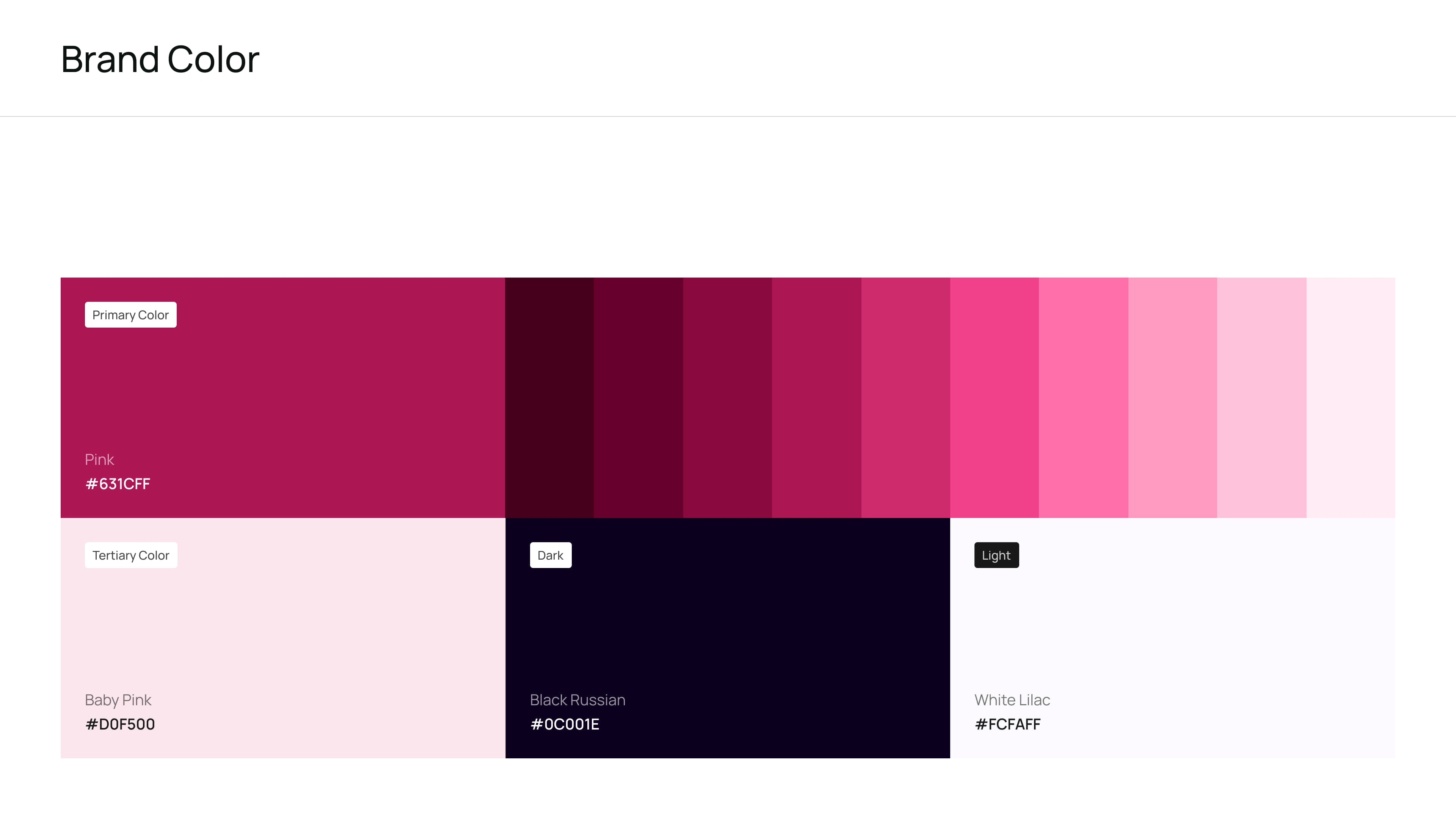 Brand Color

Primary Color

Pink
#631CFF

Tertiary Color

Baby Pink
#D0F500

Dark

Black Russian
#0C001E

Light

White Lilac
#FCFAFF