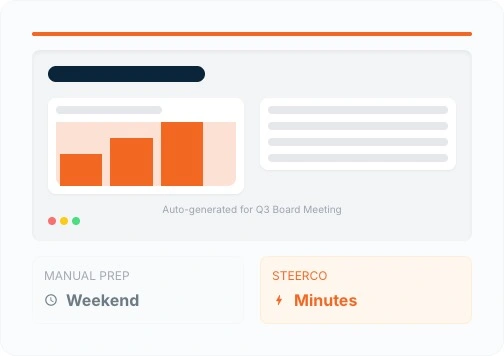 Auto-generated for Q3 Board Meeting

MANUAL PREP
Weekend

STEERCO
Minutes